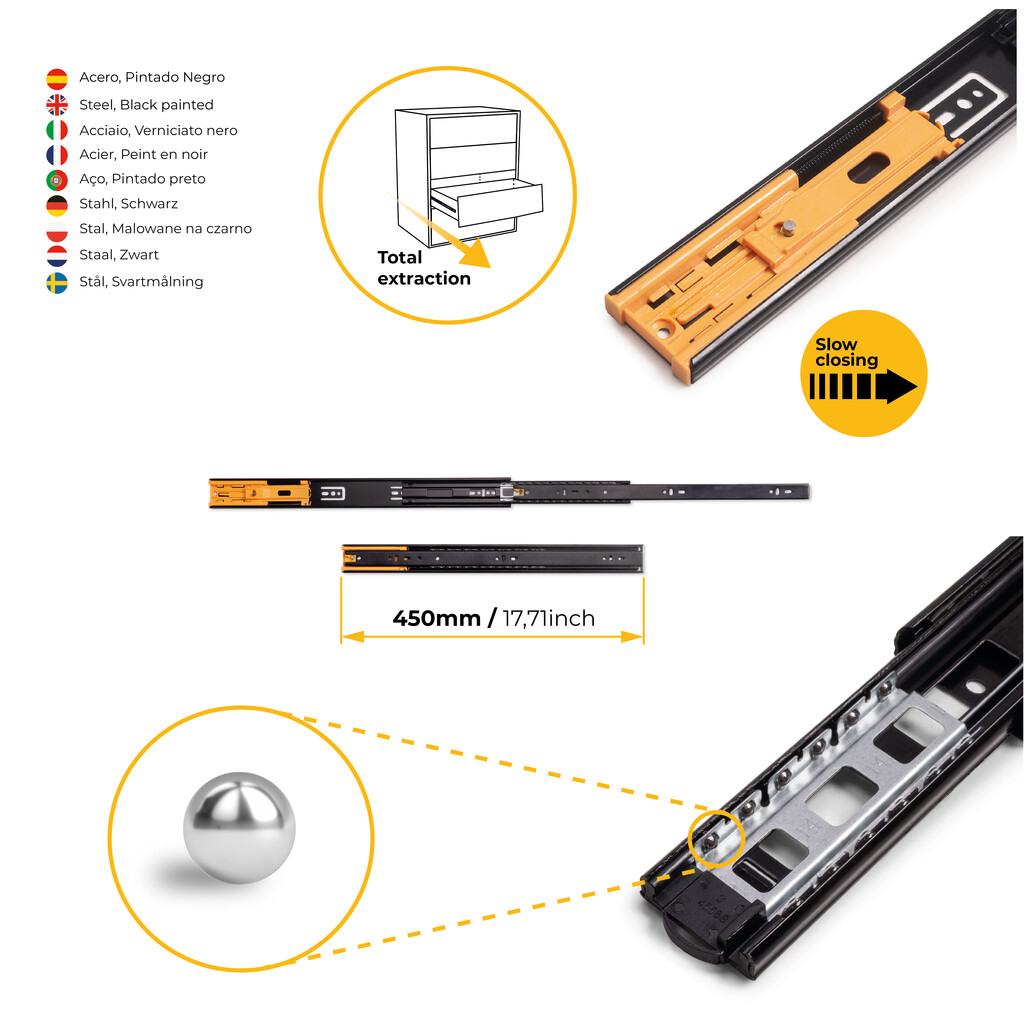 Acero, Pintado Negro
Steel, Black painted
Acciaio, Verniciato nero
Acier, Peint en noir
Aço, Pintado preto
Stahl, Schwarz
Stal, Malowane na czarno
Staal, Zwart
Stål, Svartmålning

Total extraction

Slow closing

450mm / 17,71inch