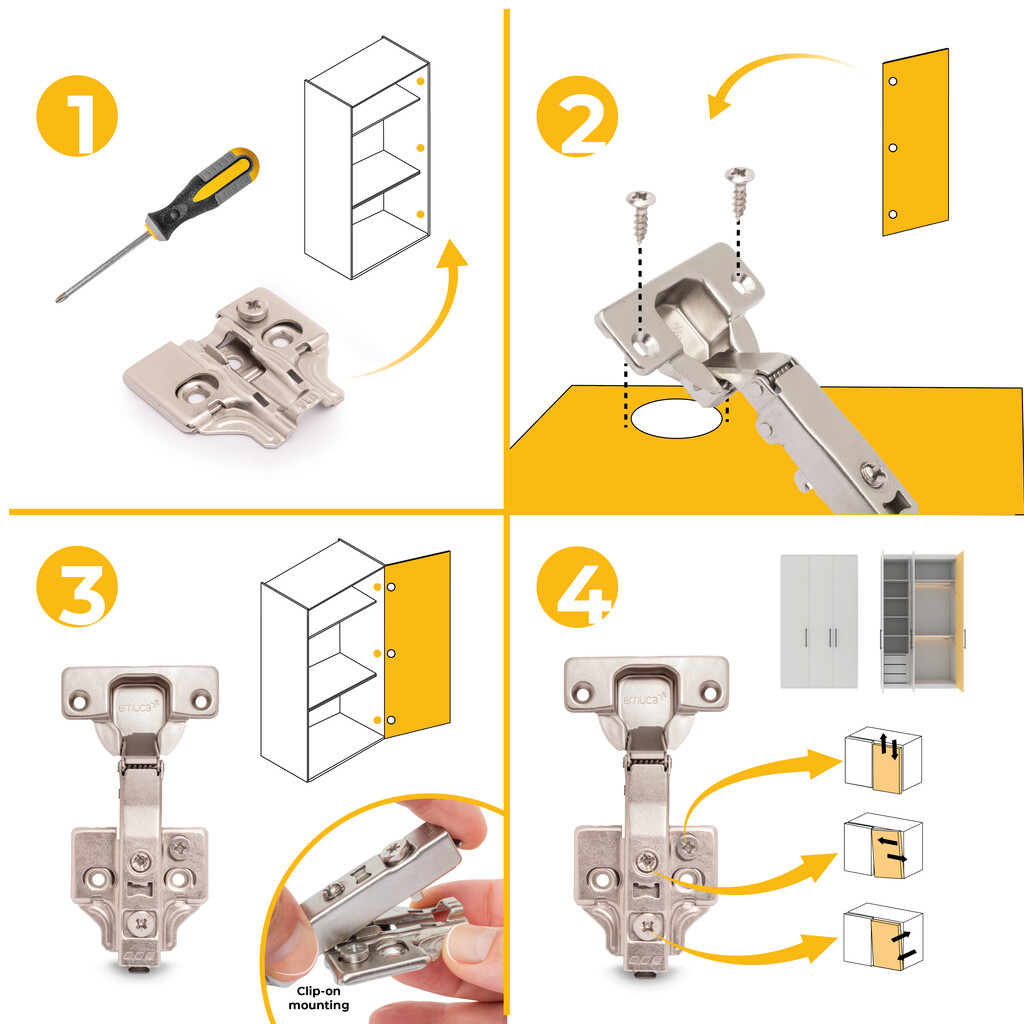 1

2

3

emuca

Clip-on mounting

4

emuca