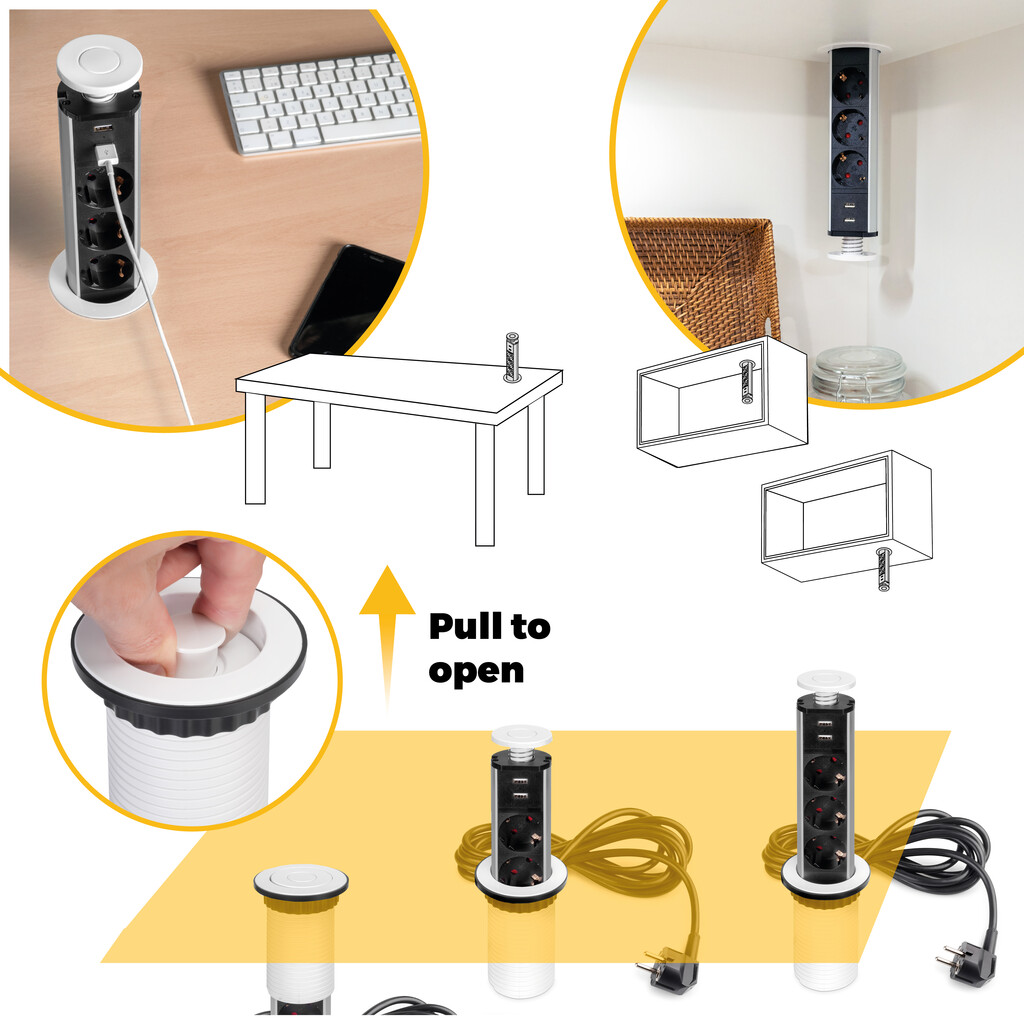 Pull to open