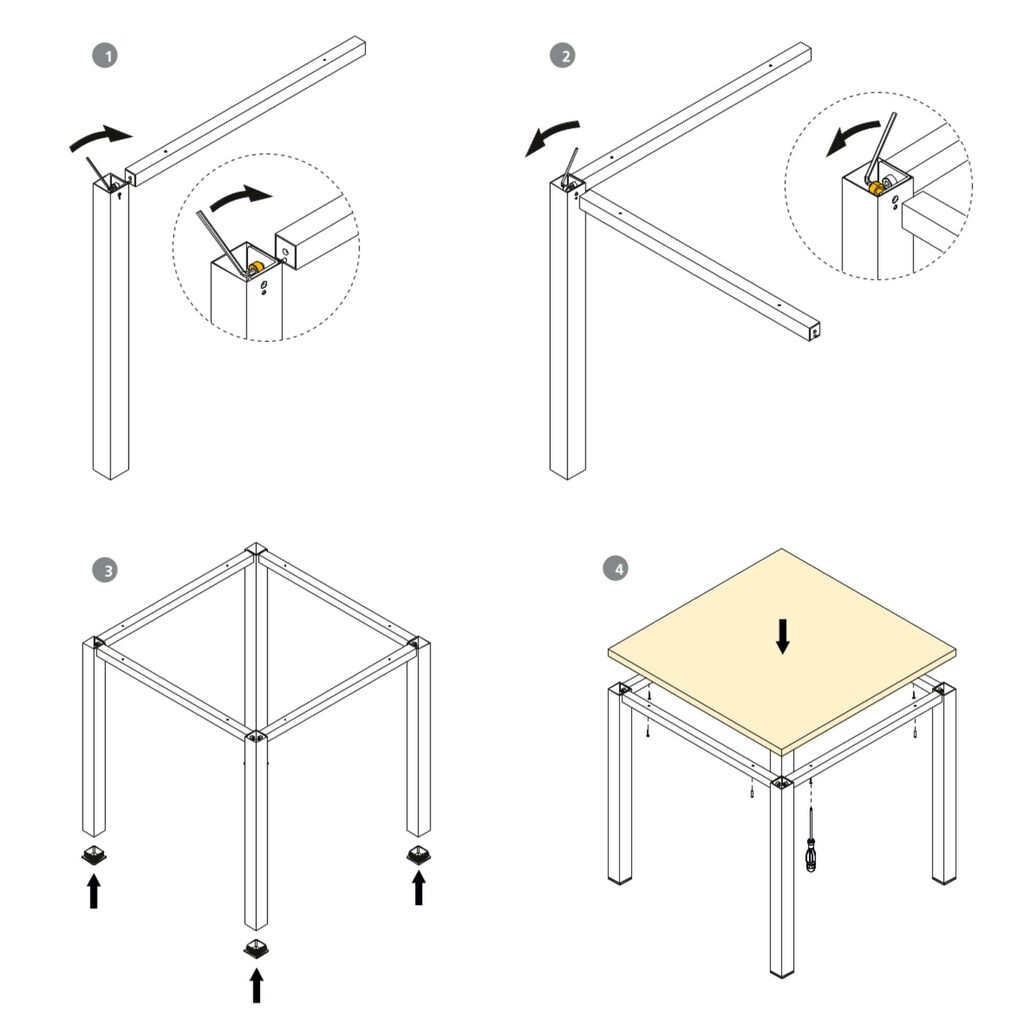 1

2

3

4