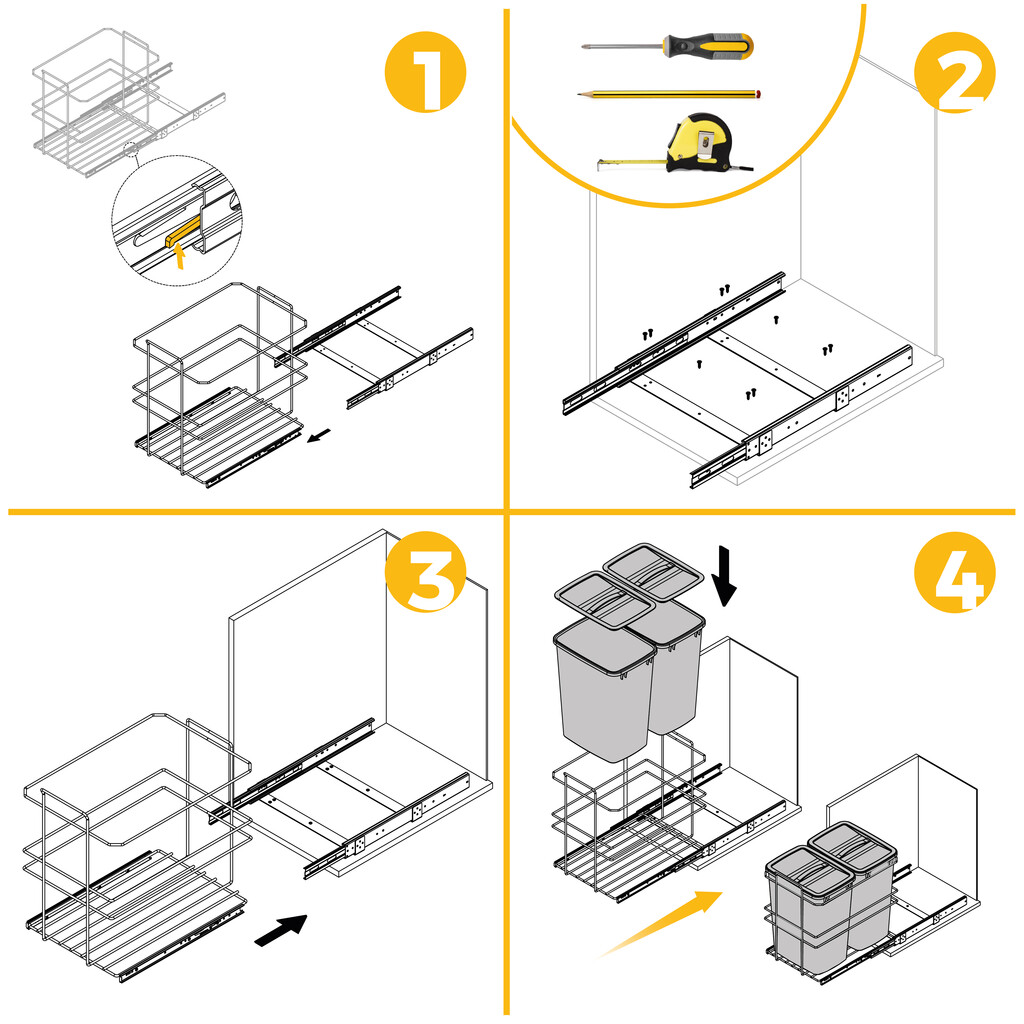 1

2

3

4