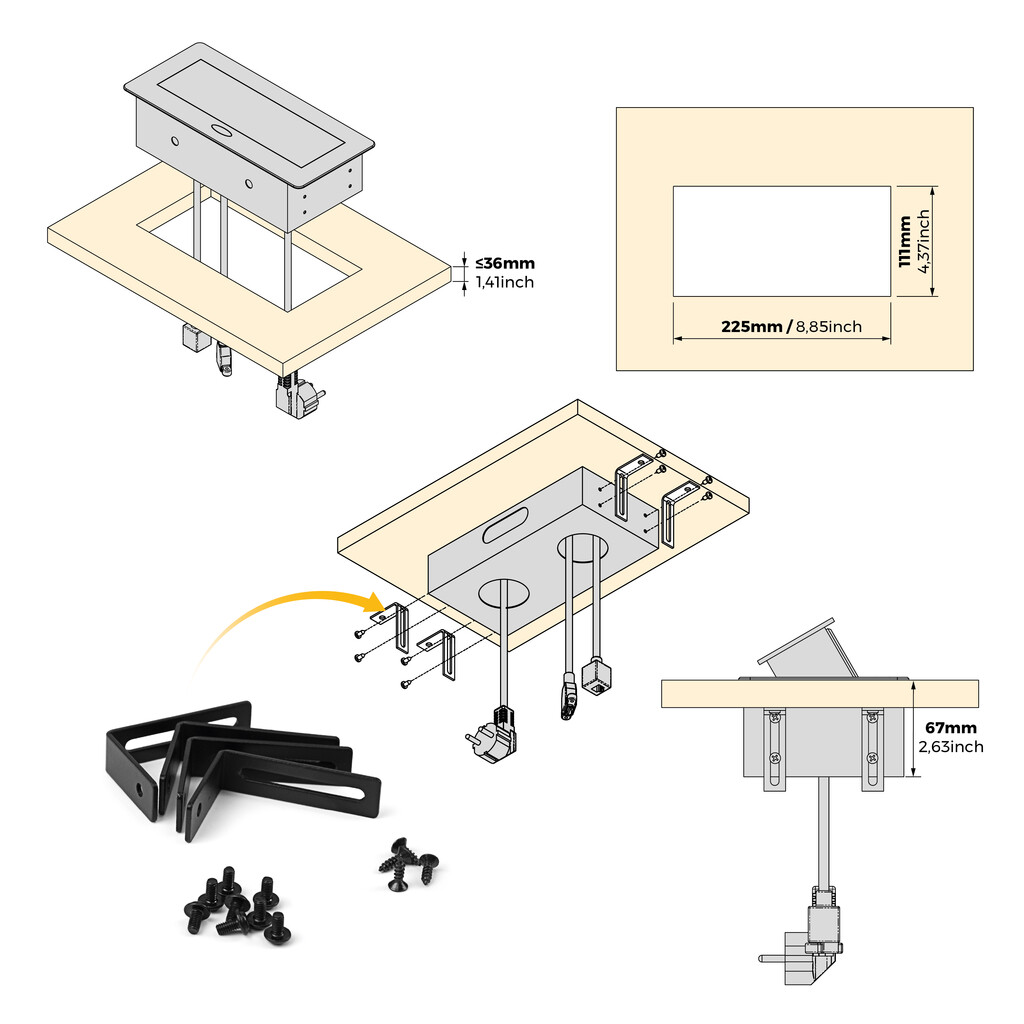 ≤36mm
1,41inch

111mm
4,37inch

225mm / 8,85inch

67mm
2,63inch