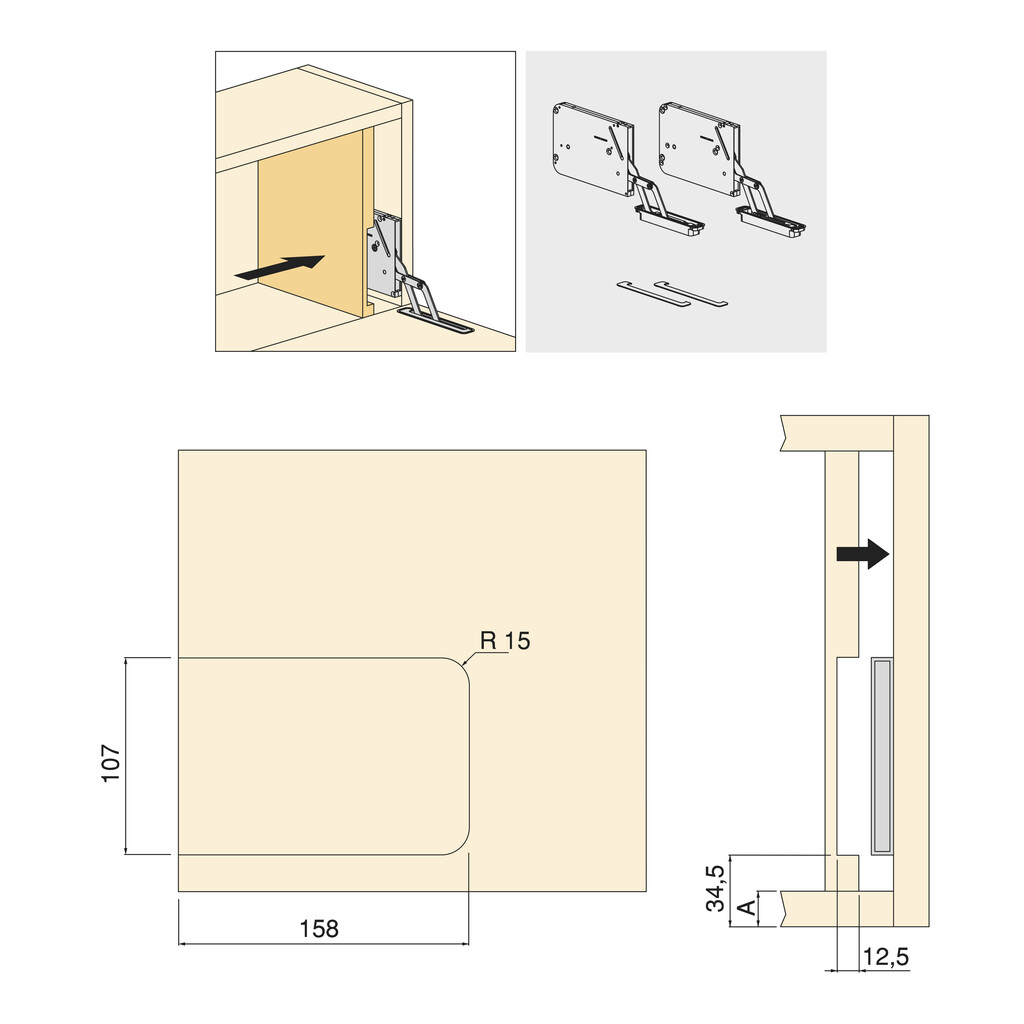 R 15

107

158

34,5

A

12,5