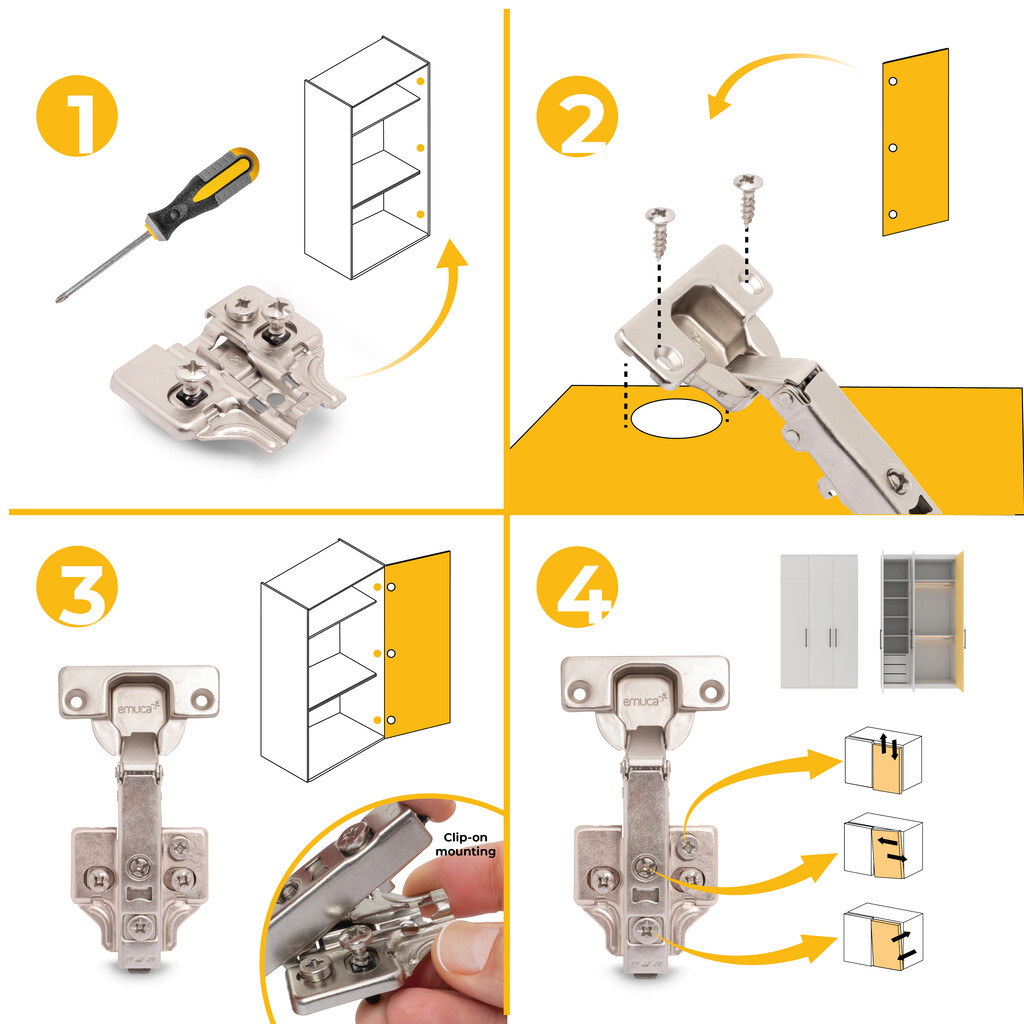 1

2

3

emuca

Clip-on mounting

4

emuca