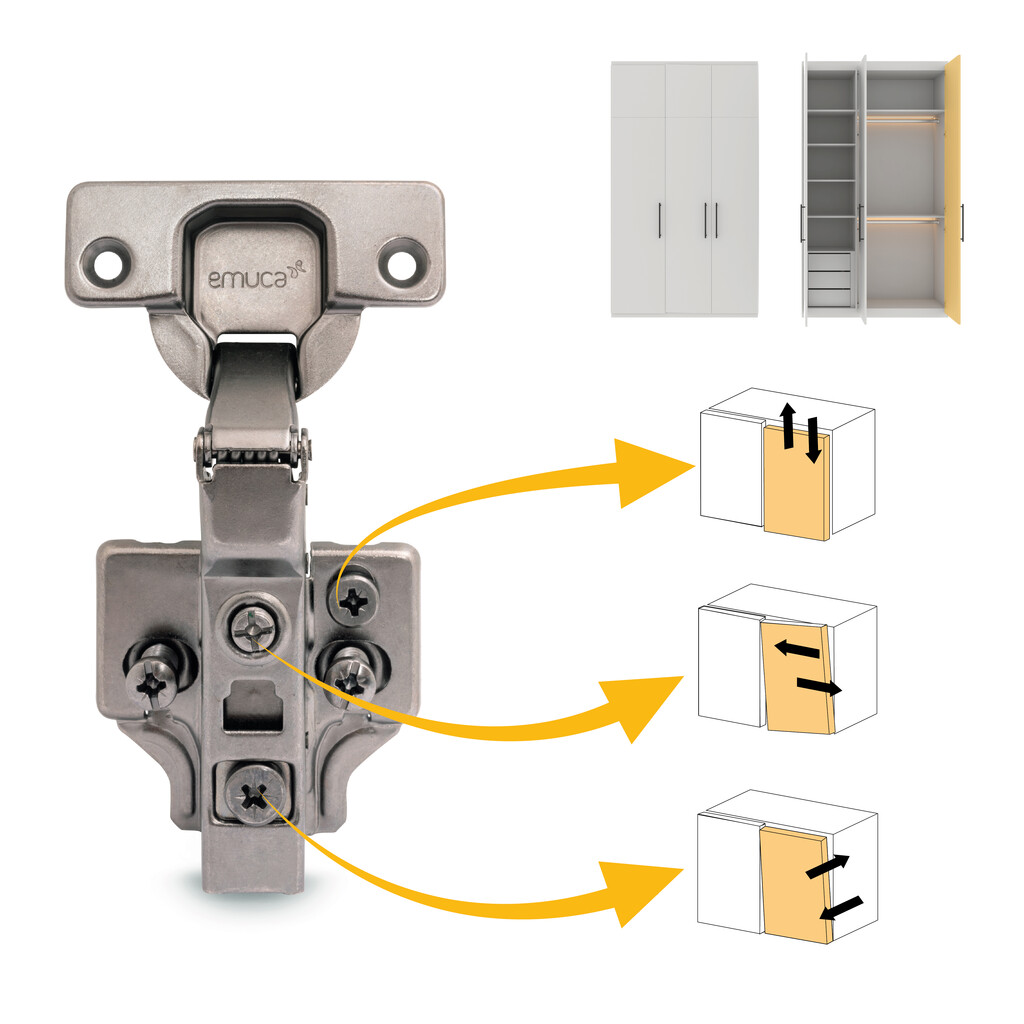 emuca