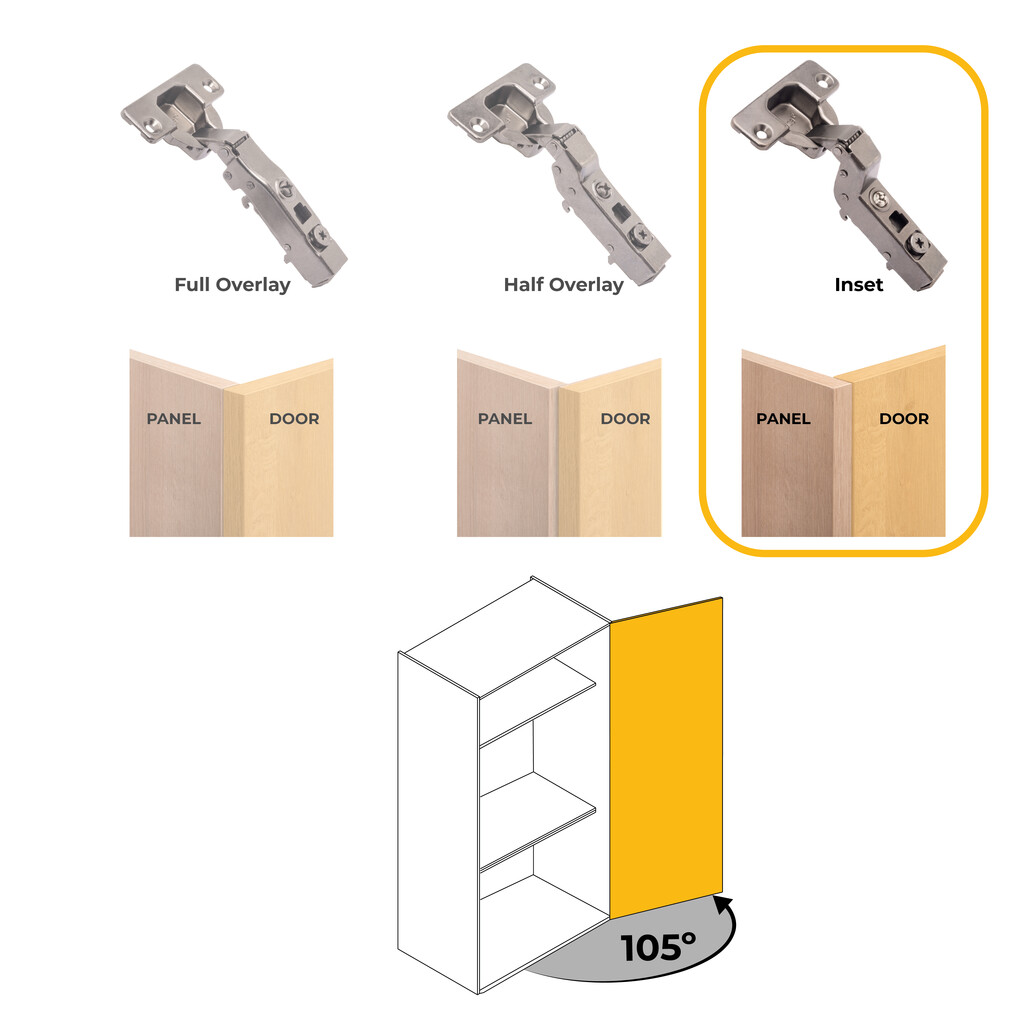 Full Overlay

PANEL DOOR

Half Overlay

PANEL DOOR

Inset

PANEL DOOR

105°