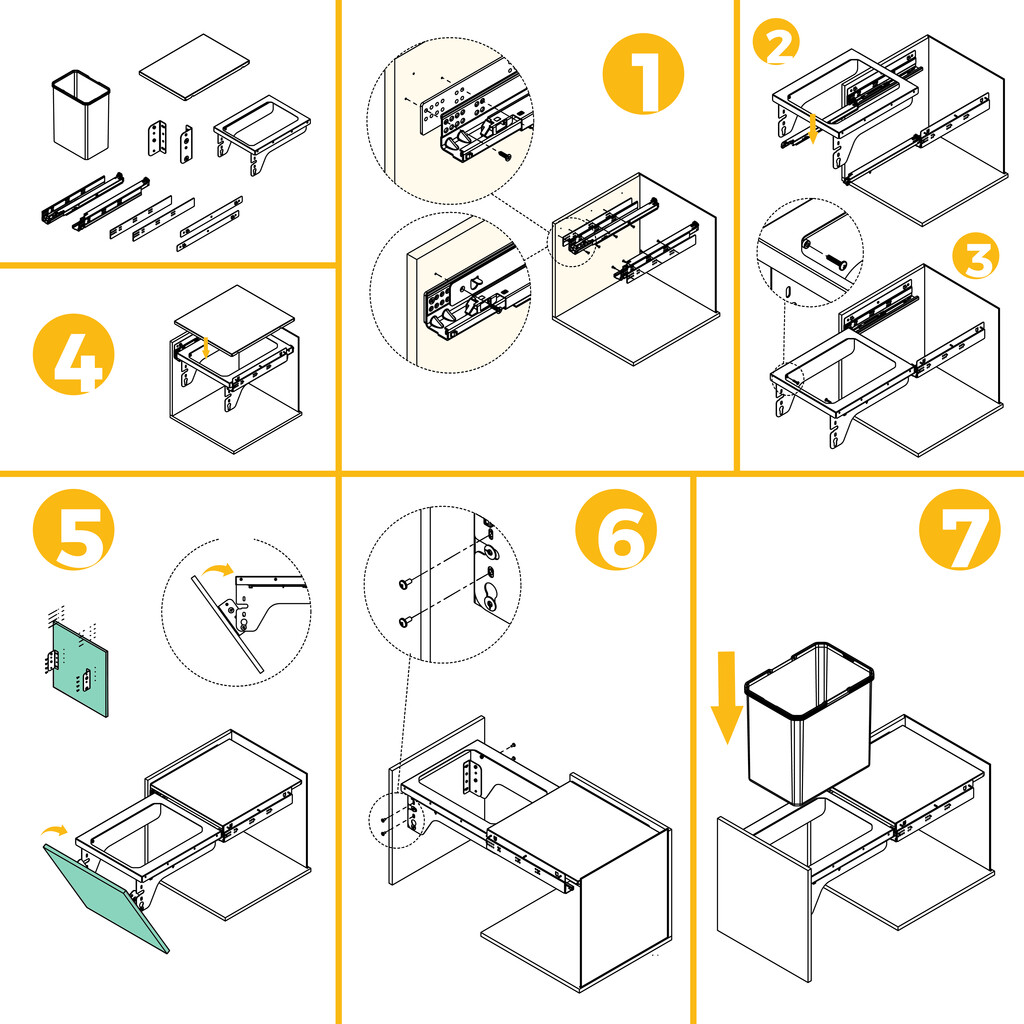 1

2

3

4

5

6

7