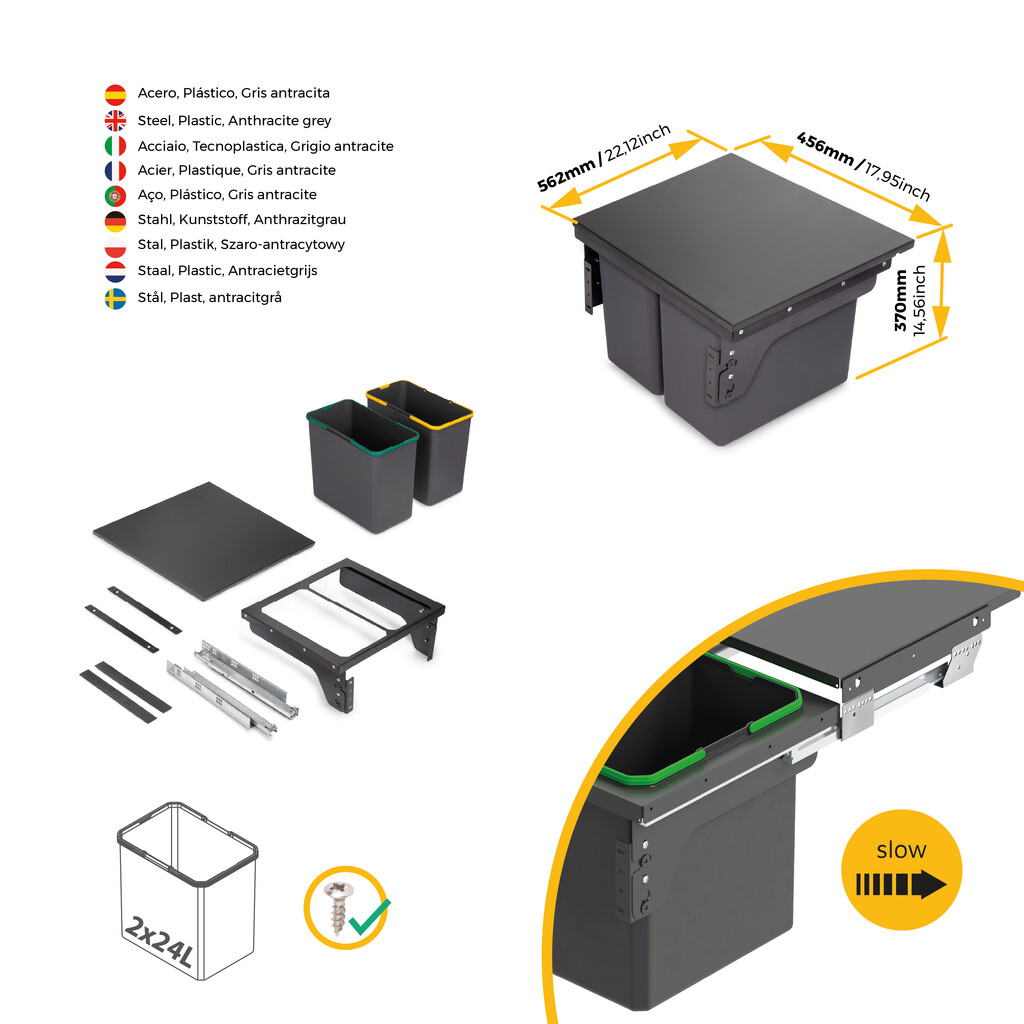 Acero, Plástico, Gris antracita
Steel, Plastic, Anthracite grey
Acciaio, Tecnoplastica, Grigio antracite
Acier, Plastique, Gris antracite
Aço, Plástico, Gris antracite
Stahl, Kunststoff, Anthrazitgrau
Stal, Plastik, Szaro-antracytowy
Staal, Plastic, Antracietgrijs
Stål, Plast, antracitgrå

562mm / 22,12inch
456mm / 17,95inch
370mm
14,56inch

2x24L

slow