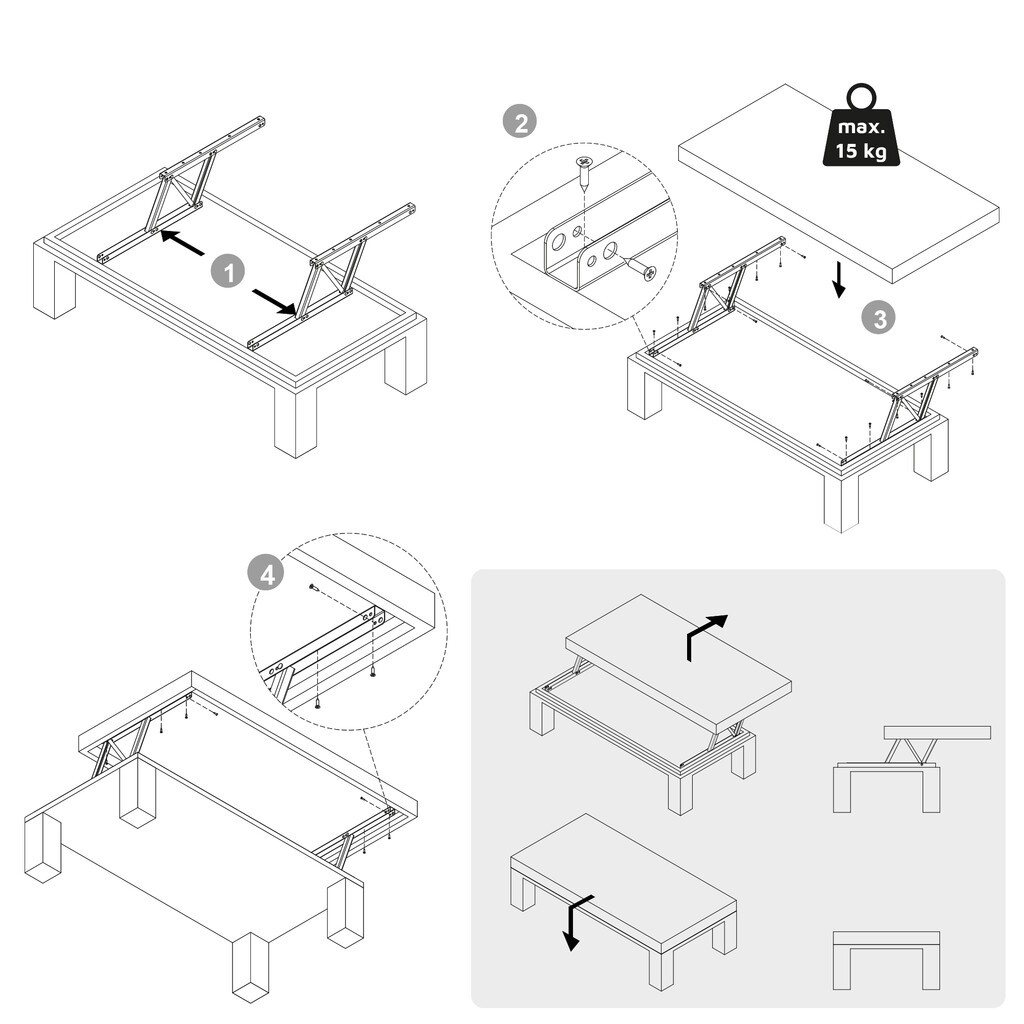 1

2

max.
15 kg

3

4