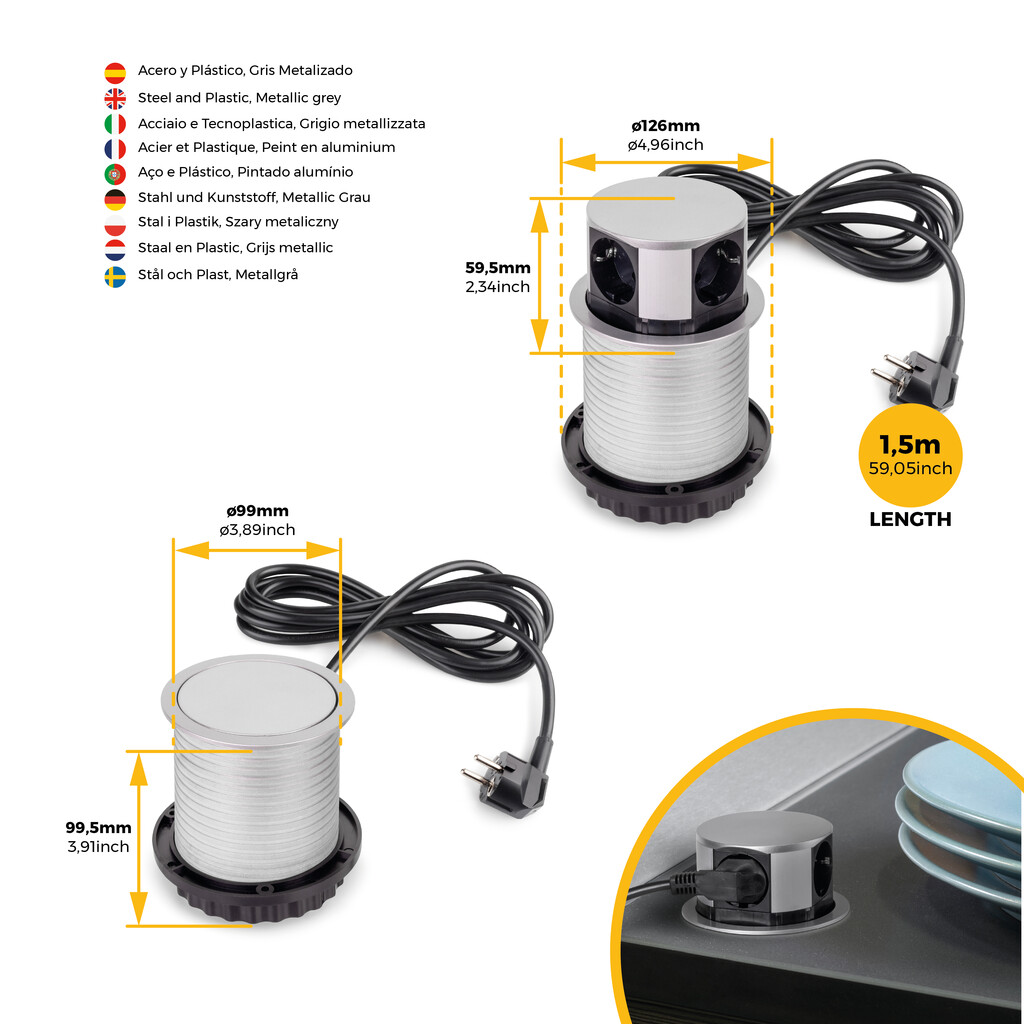 Acero y Plástico, Gris Metalizado
Steel and Plastic, Metallic grey
Acciaio e Tecnoplastica, Grigio metallizzata
Acier et Plastique, Peint en aluminium
Aço e Plástico, Pintado alumínio
Stahl und Kunststoff, Metallic Grau
Stal i Plastik, Szary metaliczny
Staal en Plastic, Grijs metallic
Stål och Plast, Metallgrå

ø126mm
ø4,96inch

59,5mm
2,34inch

1,5m
59,05inch
LENGTH

ø99mm
ø3,89inch

99,5mm
3,91inch