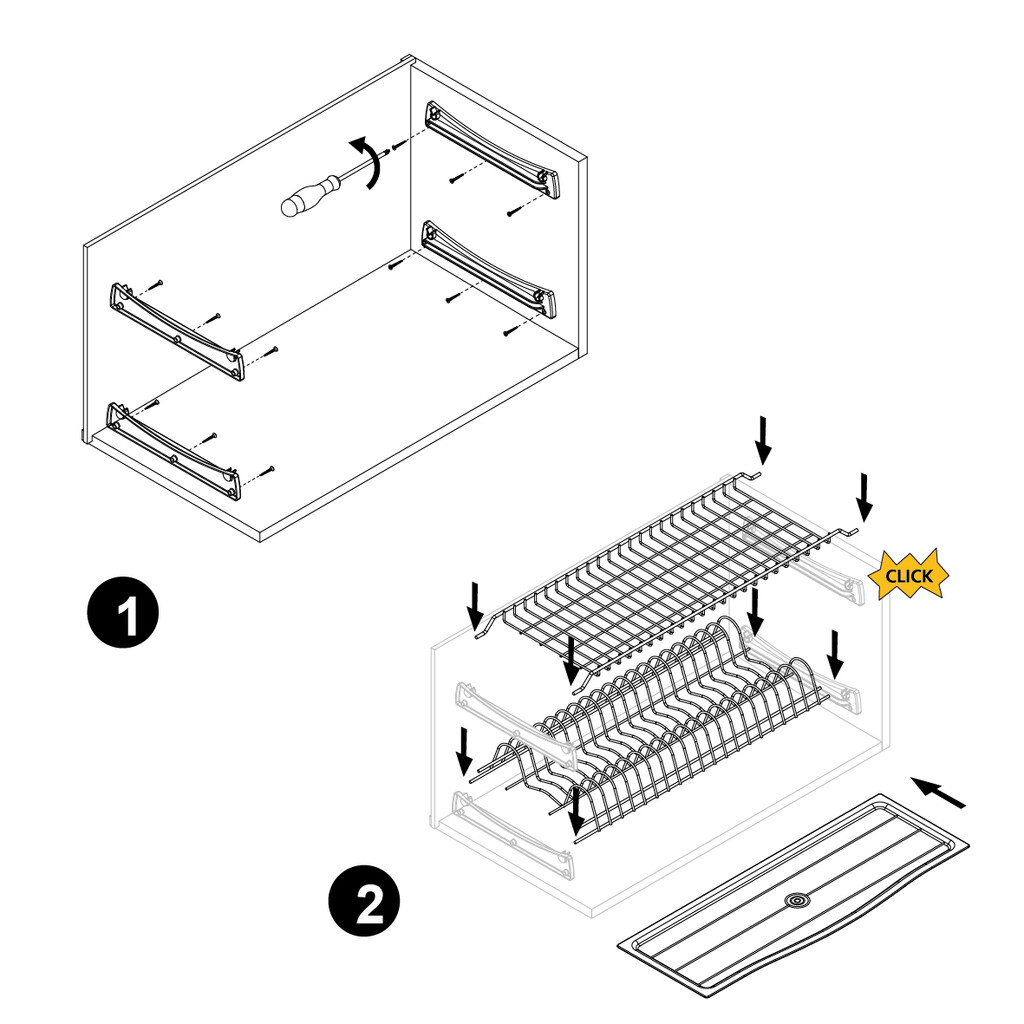 1

CLICK

2