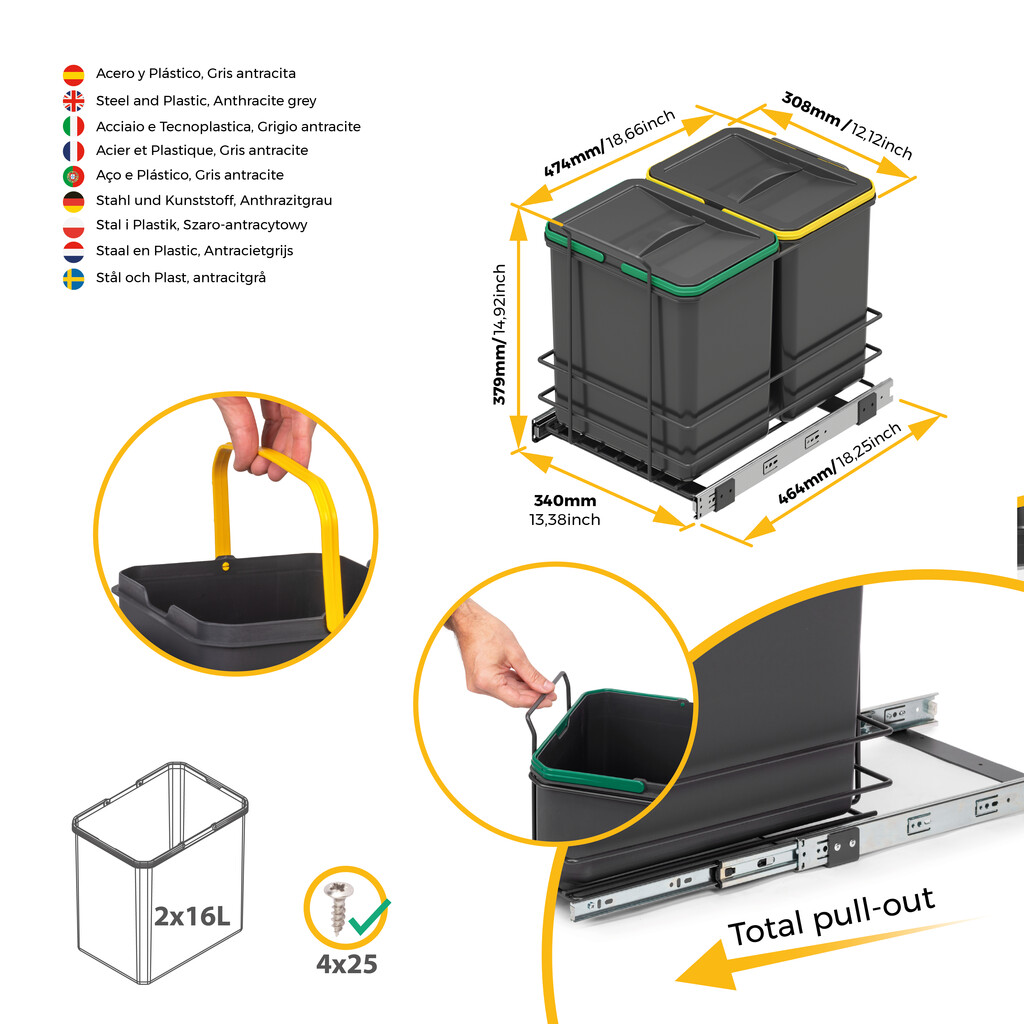 Acero y Plástico, Gris antracita
Steel and Plastic, Anthracite grey
Acciaio e Tecnoplastica, Grigio antracite
Acier et Plastique, Gris antracite
Aço e Plástico, Gris antracite
Stahl und Kunststoff, Anthrazitgrau
Stal i Plastik, Szaro-antracytowy
Staal en Plastic, Antracietgrijs
Stål och Plast, antracitgrå

474mm/18,66inch
308mm/12,12inch
379mm/14,92inch
340mm
13,38inch
464mm/18,25inch

2x16L

4x25

Total pull-out