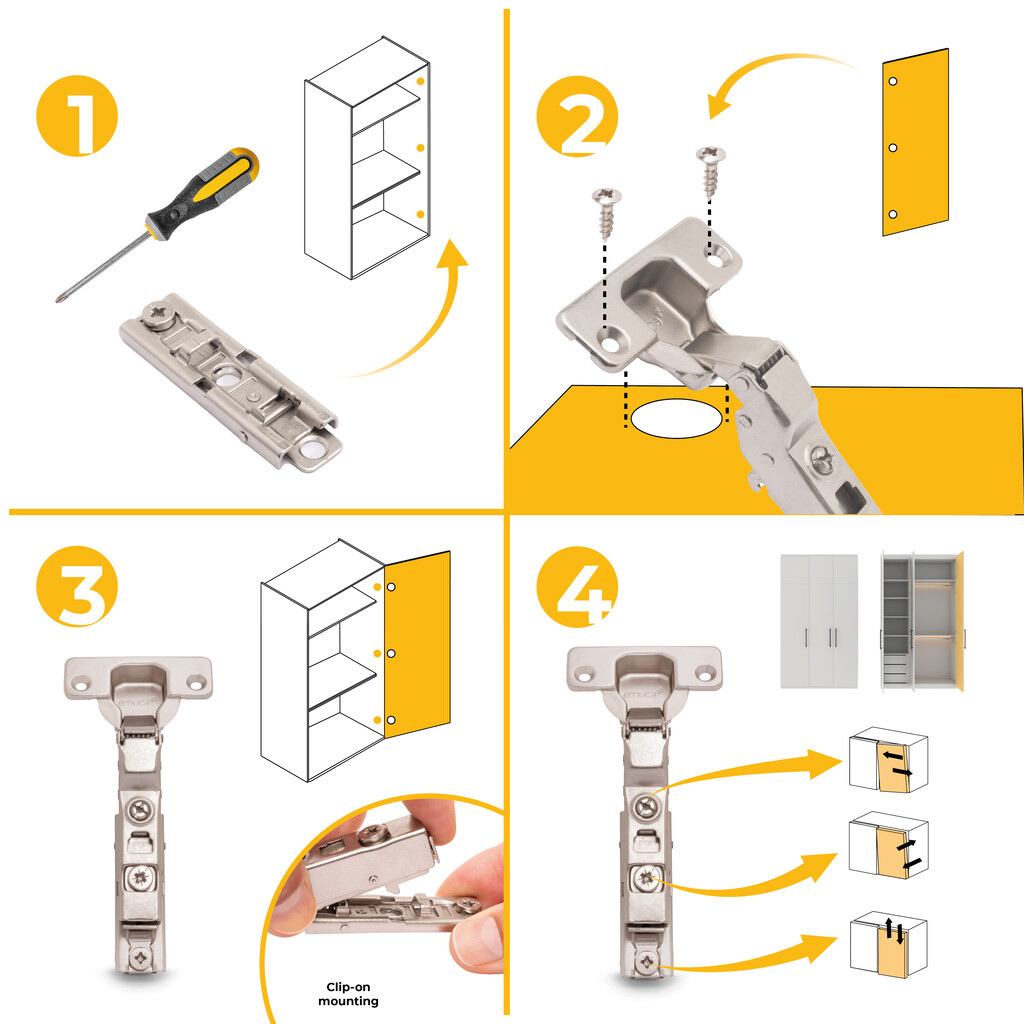 1

2

3

Clip-on mounting

4