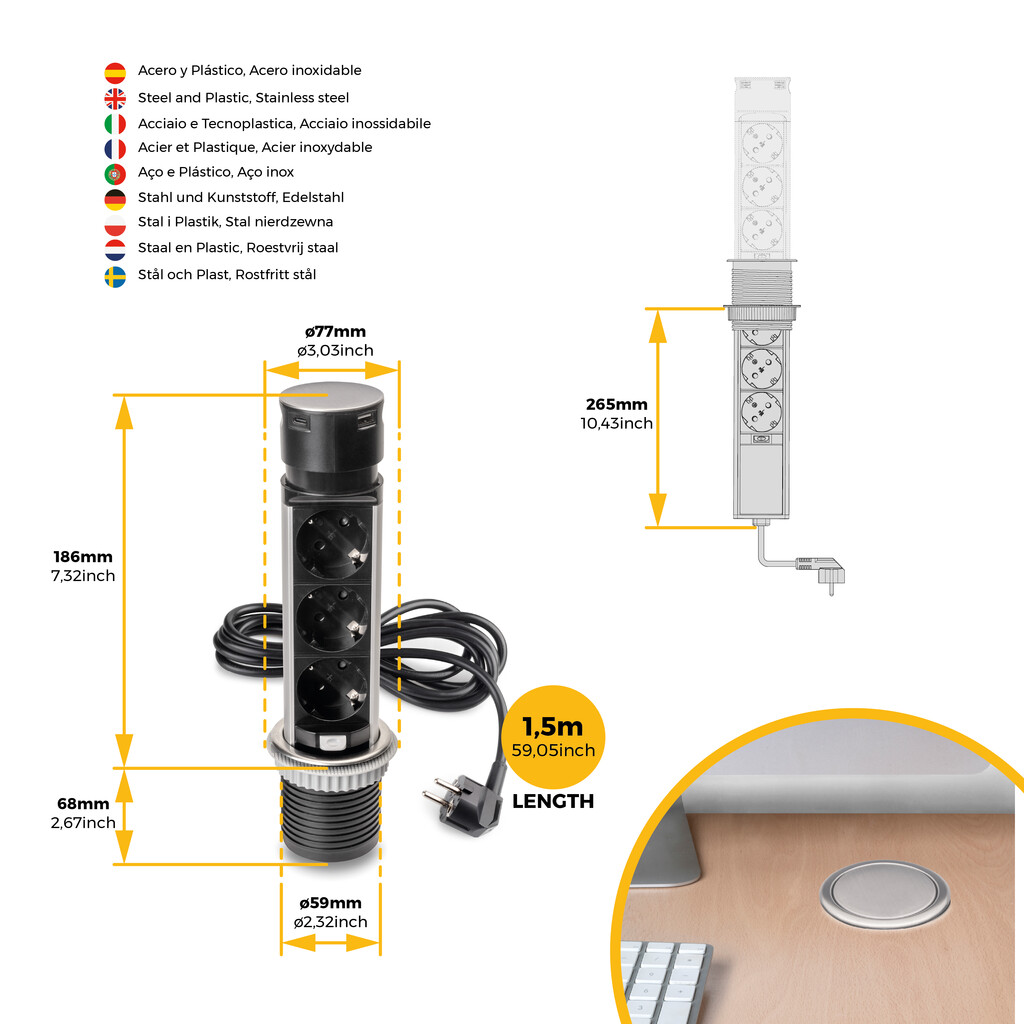 Acero y Plástico, Acero inoxidable
Steel and Plastic, Stainless steel
Acciaio e Tecnoplastica, Acciaio inossidabile
Acier et Plastique, Acier inoxydable
Aço e Plástico, Aço inox
Stahl und Kunststoff, Edelstahl
Stal i Plastik, Stal nierdzewna
Staal en Plastic, Roestvrij staal
Stål och Plast, Rostfritt stål

ø77mm
ø3,03inch

186mm
7,32inch

68mm
2,67inch

ø59mm
ø2,32inch

1,5m
59,05inch
LENGTH

265mm
10,43inch