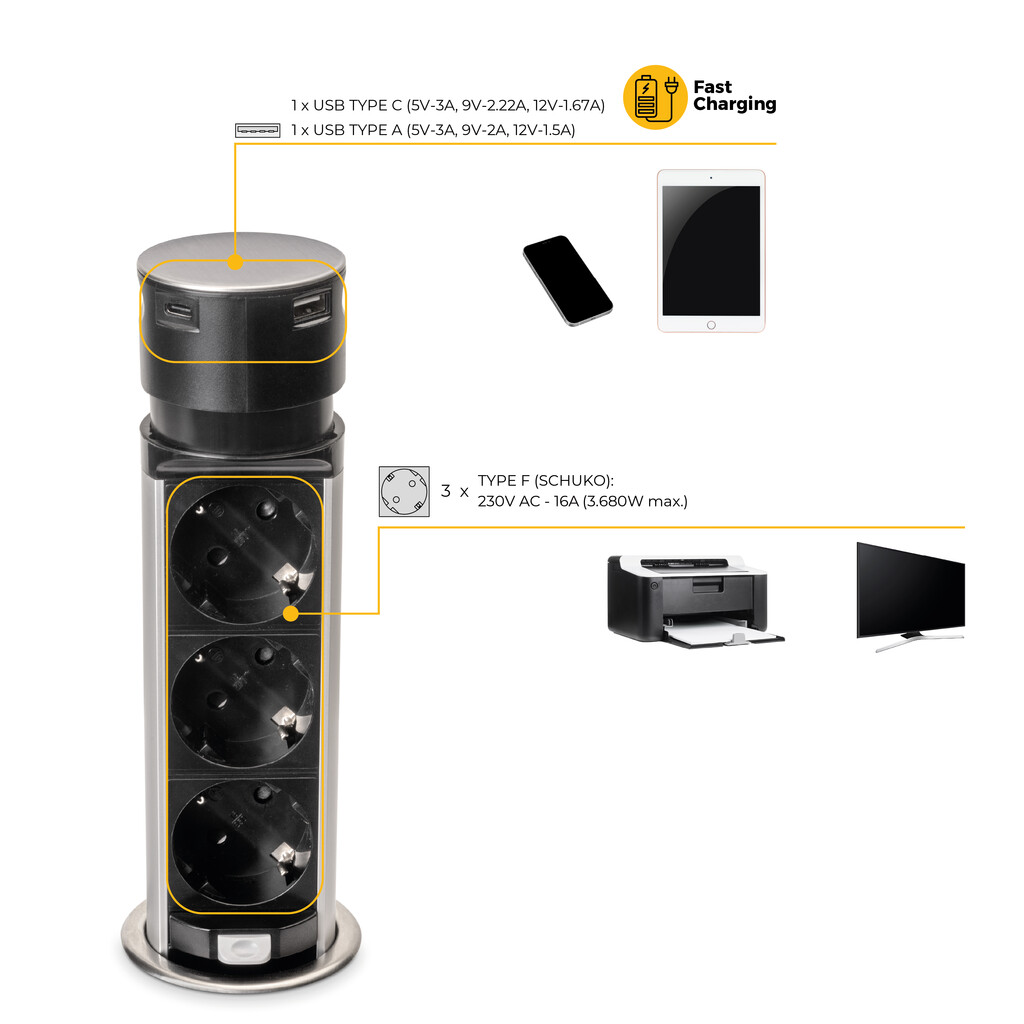 1 x USB TYPE C (5V-3A, 9V-2.22A, 12V-1.67A)
1 x USB TYPE A (5V-3A, 9V-2A, 12V-1.5A)

Fast Charging

3 x TYPE F (SCHUKO):
230V AC - 16A (3.680W max.)