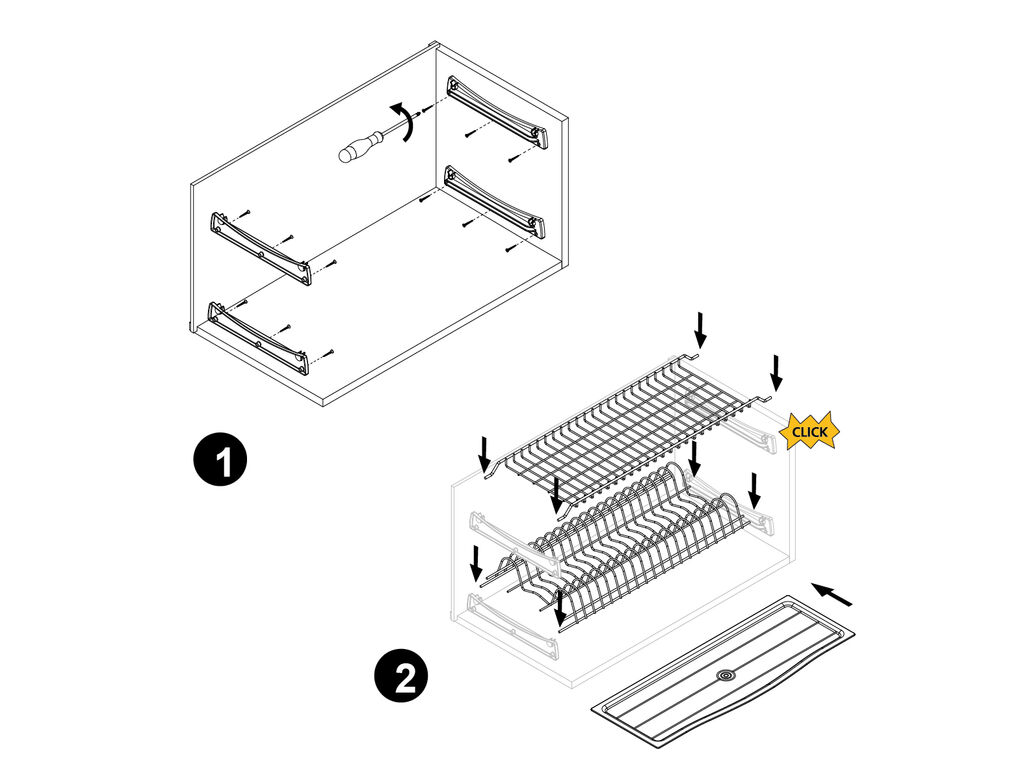 1

CLICK

2