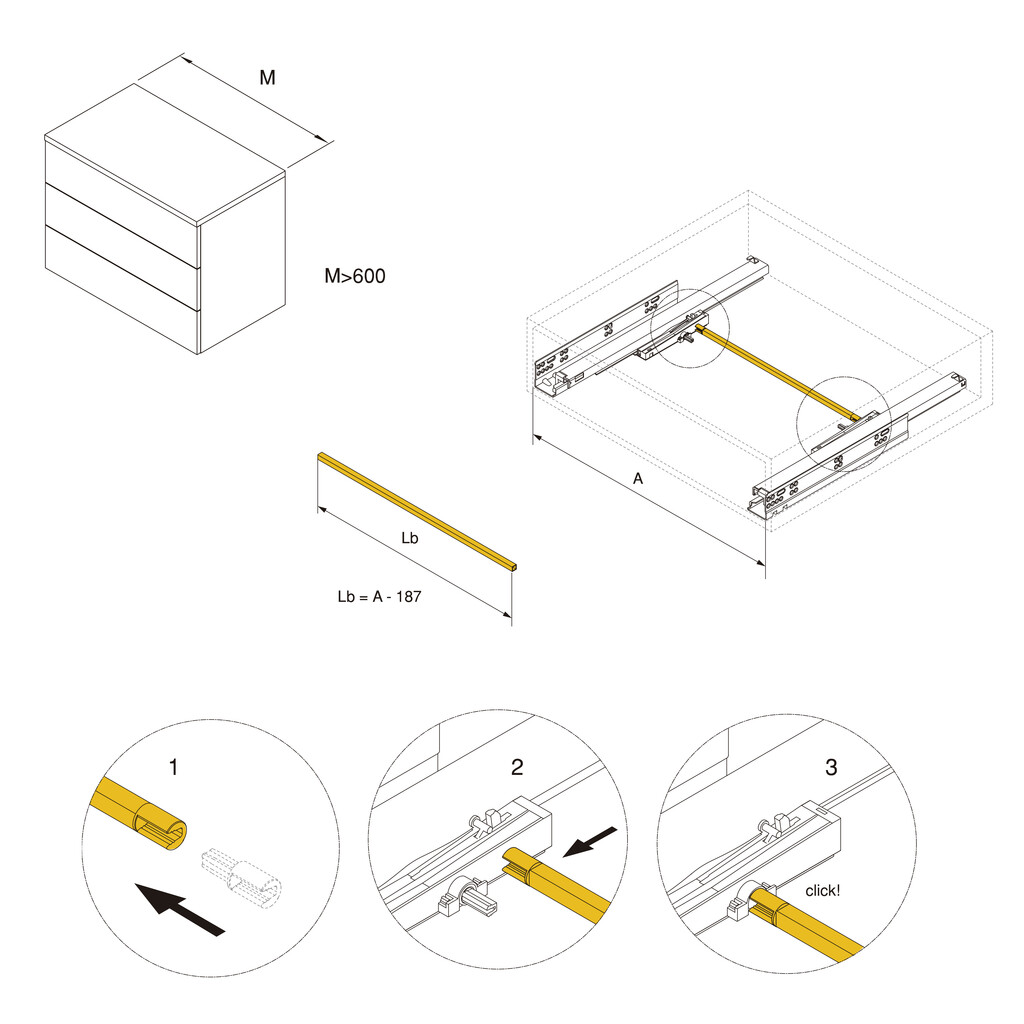 M

M>600

A

Lb

Lb = A - 187

1

2

3

click!