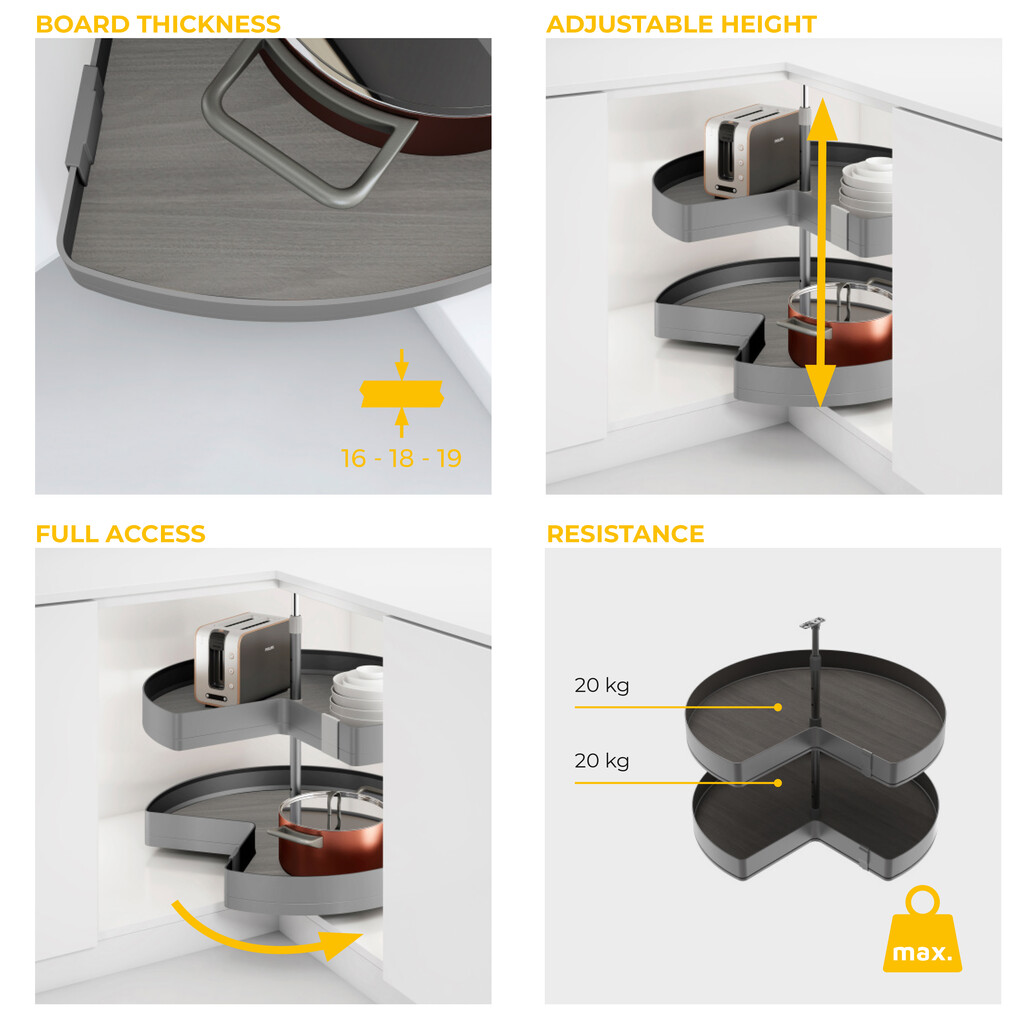 BOARD THICKNESS

16 - 18 - 19

ADJUSTABLE HEIGHT

FULL ACCESS

RESISTANCE

20 kg

20 kg

max.