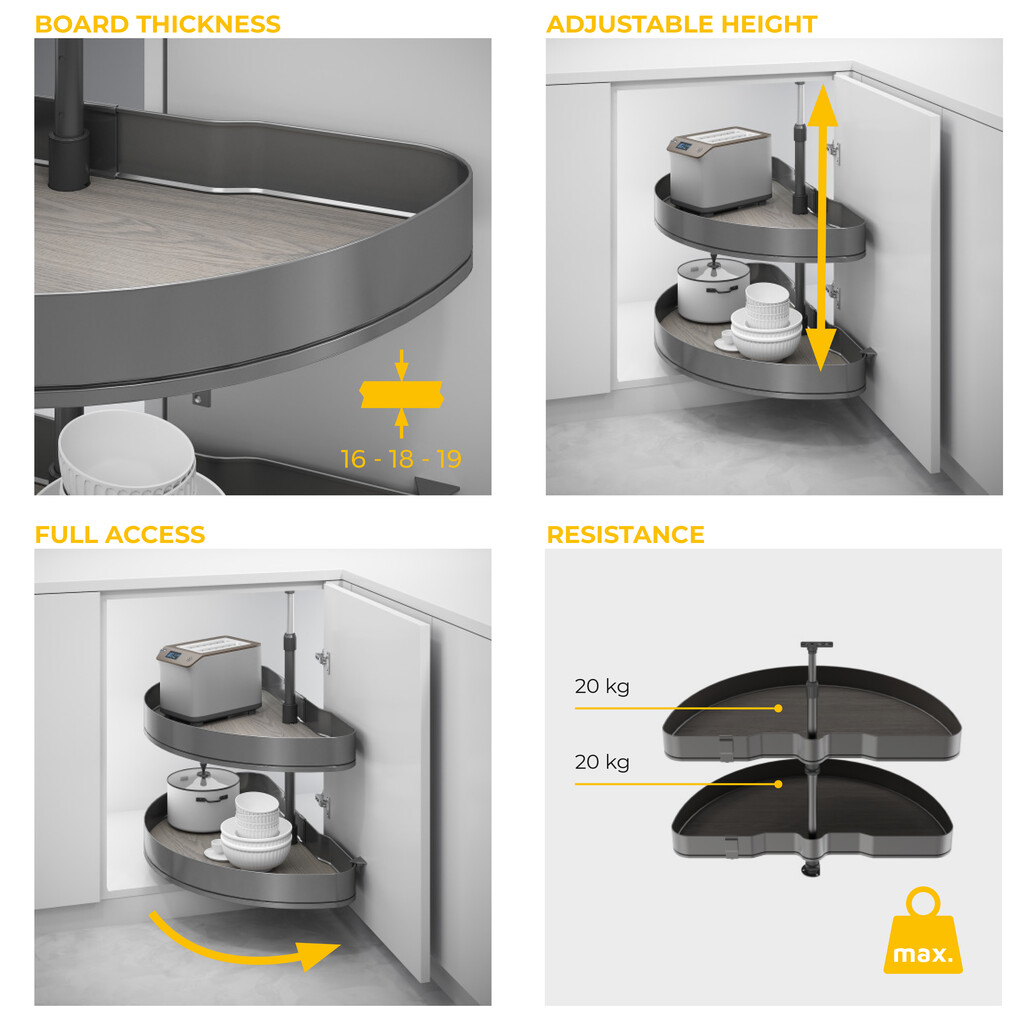 BOARD THICKNESS

16 - 18 - 19

ADJUSTABLE HEIGHT

FULL ACCESS

RESISTANCE

20 kg

20 kg

max.