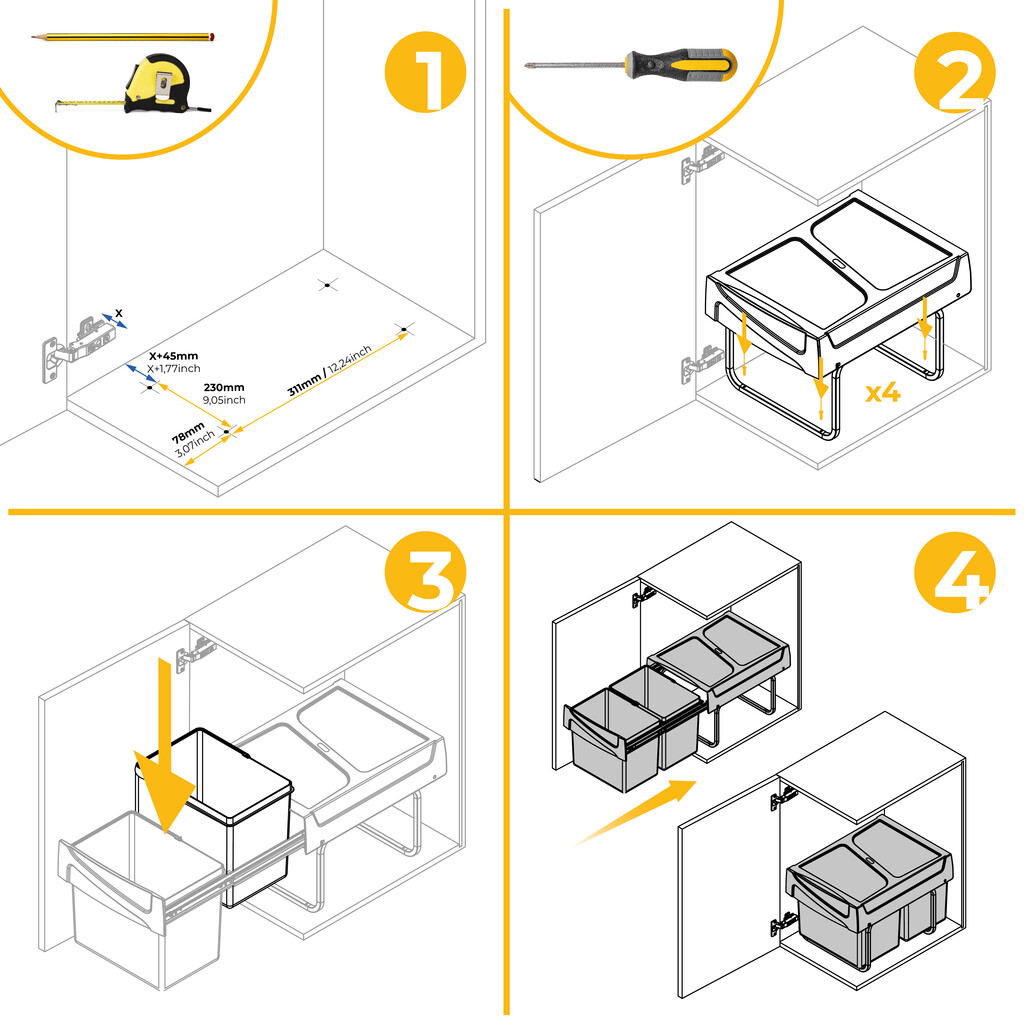 1

X

X+45mm
X+1,77inch

230mm
9,05inch

311mm / 12,24inch

78mm
3,07inch

2

x4

3

4