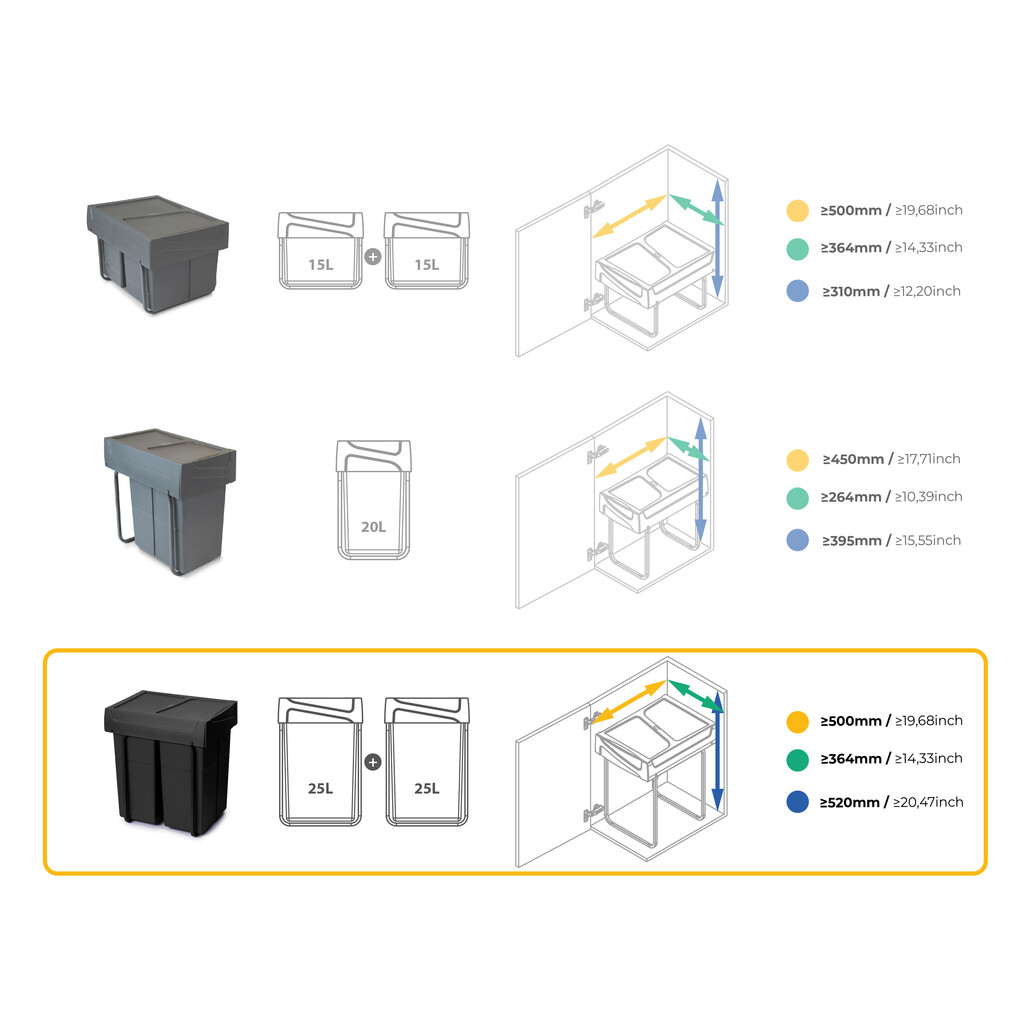 15L + 15L

≥500mm / ≥19,68inch
≥364mm / ≥14,33inch
≥310mm / ≥12,20inch

20L

≥450mm / ≥17,71inch
≥264mm / ≥10,39inch
≥395mm / ≥15,55inch

25L + 25L

≥500mm / ≥19,68inch
≥364mm / ≥14,33inch
≥520mm / ≥20,47inch