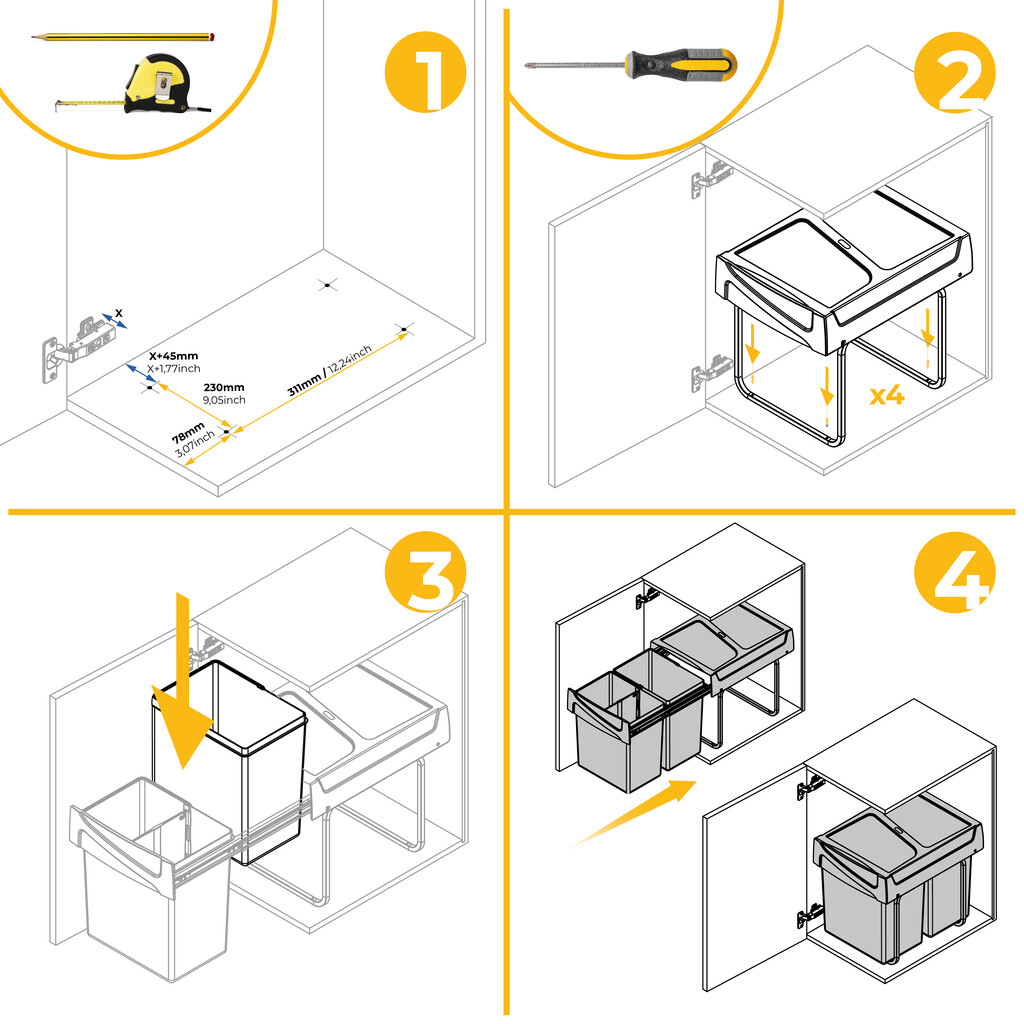 1

X

X+45mm
X+1,77inch

230mm
9,05inch

311mm / 12,24inch

78mm
3,07inch

2

x4

3

4