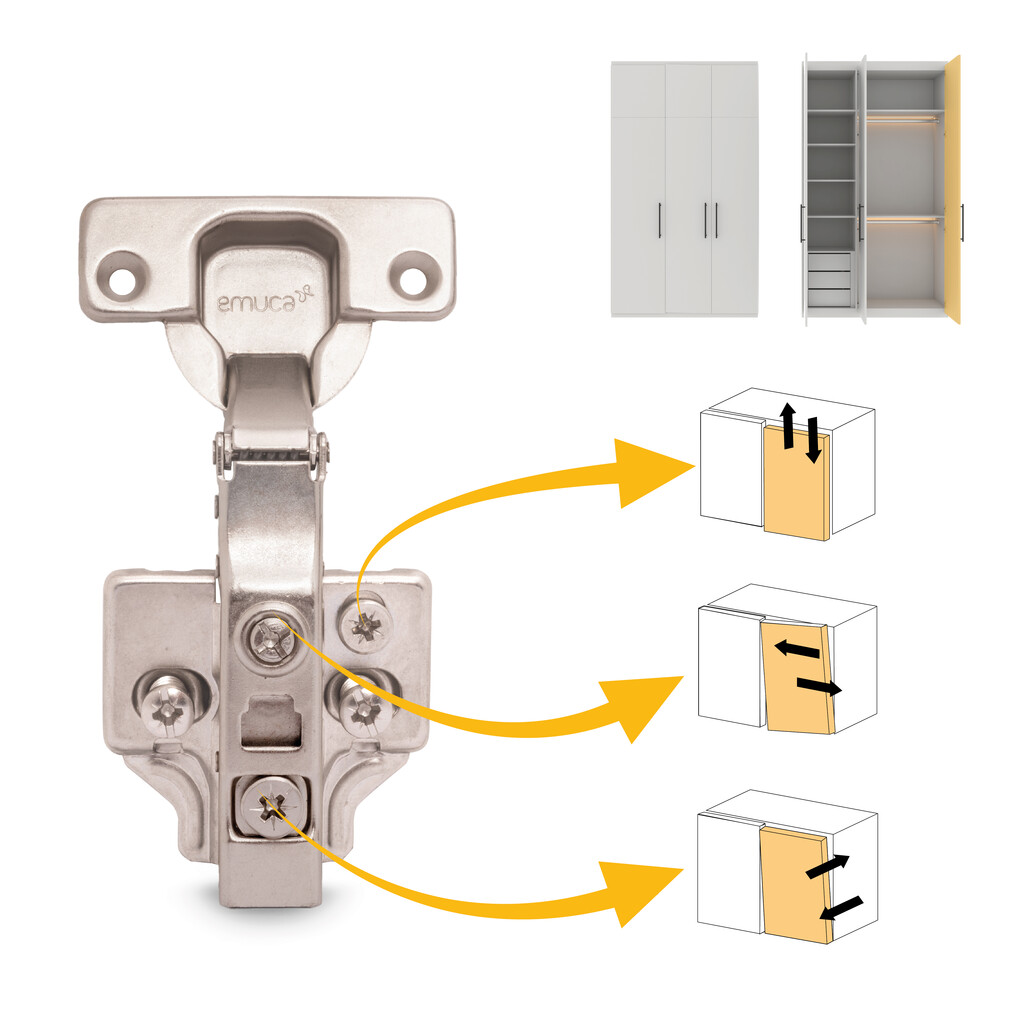 emuca