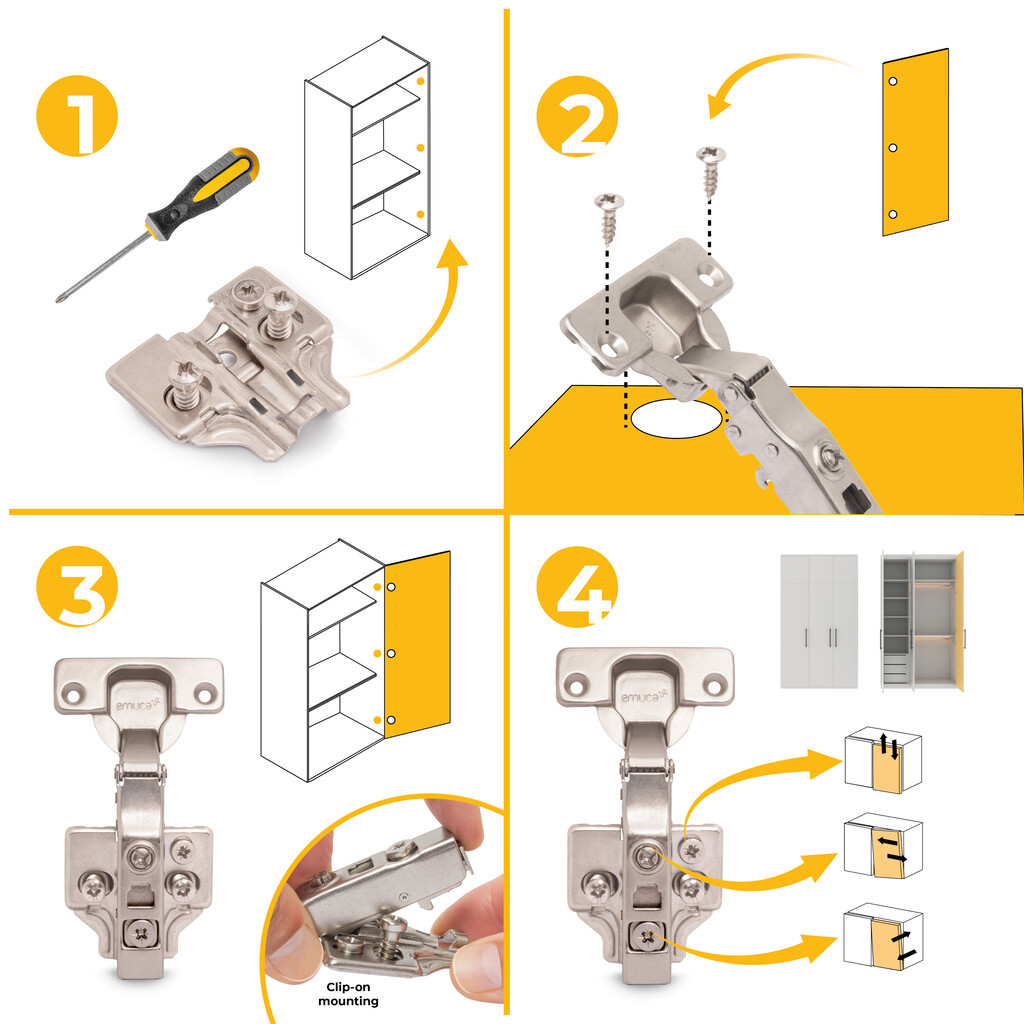 1

2

3

emuca

Clip-on mounting

4

emuca