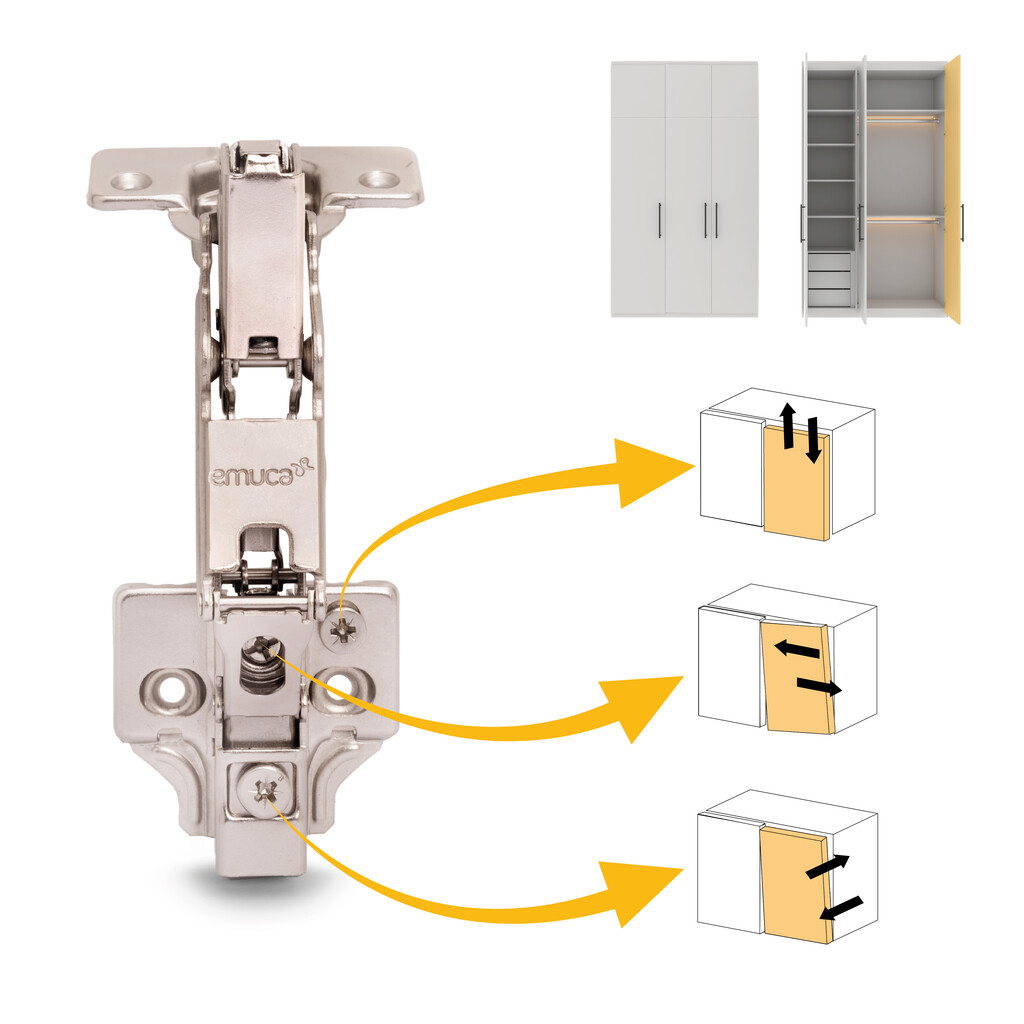 emuca