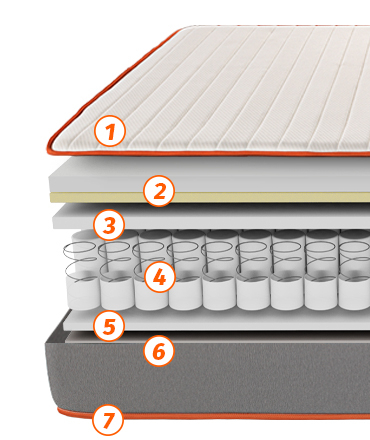 1
2
3
4
5
6
7