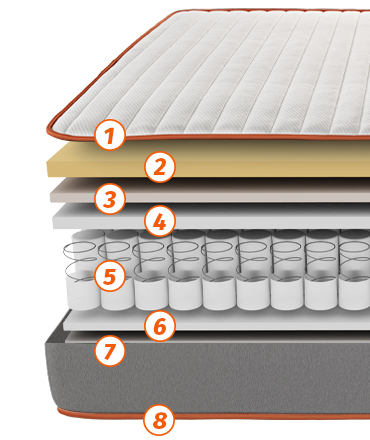 1
2
3
4
5
6
7
8