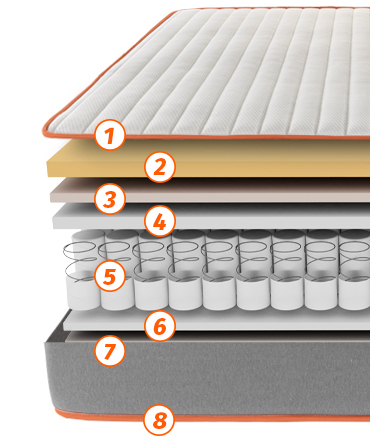 1
2
3
4
5
6
7
8