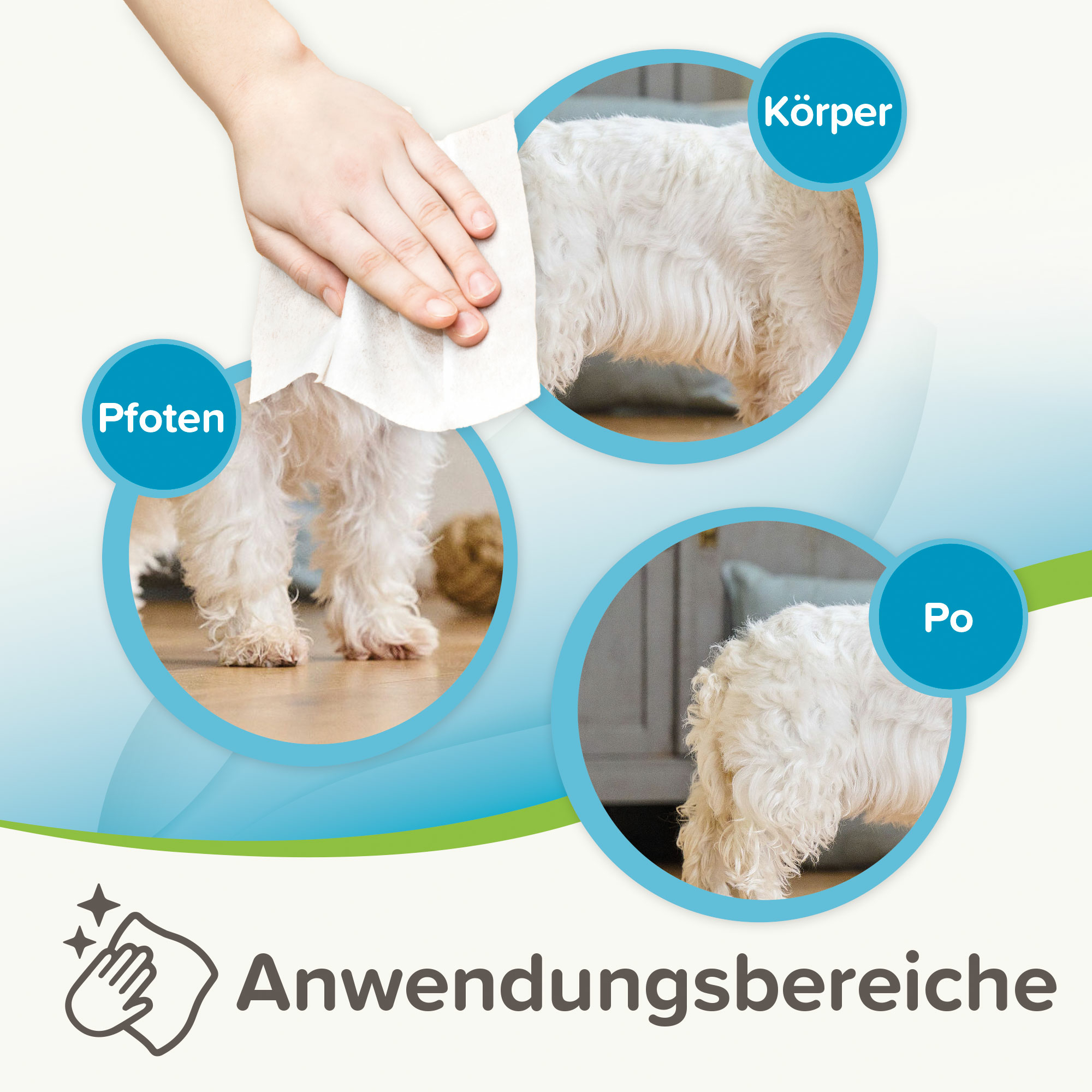 Körper

Pfoten

Po

Anwendungsbereiche