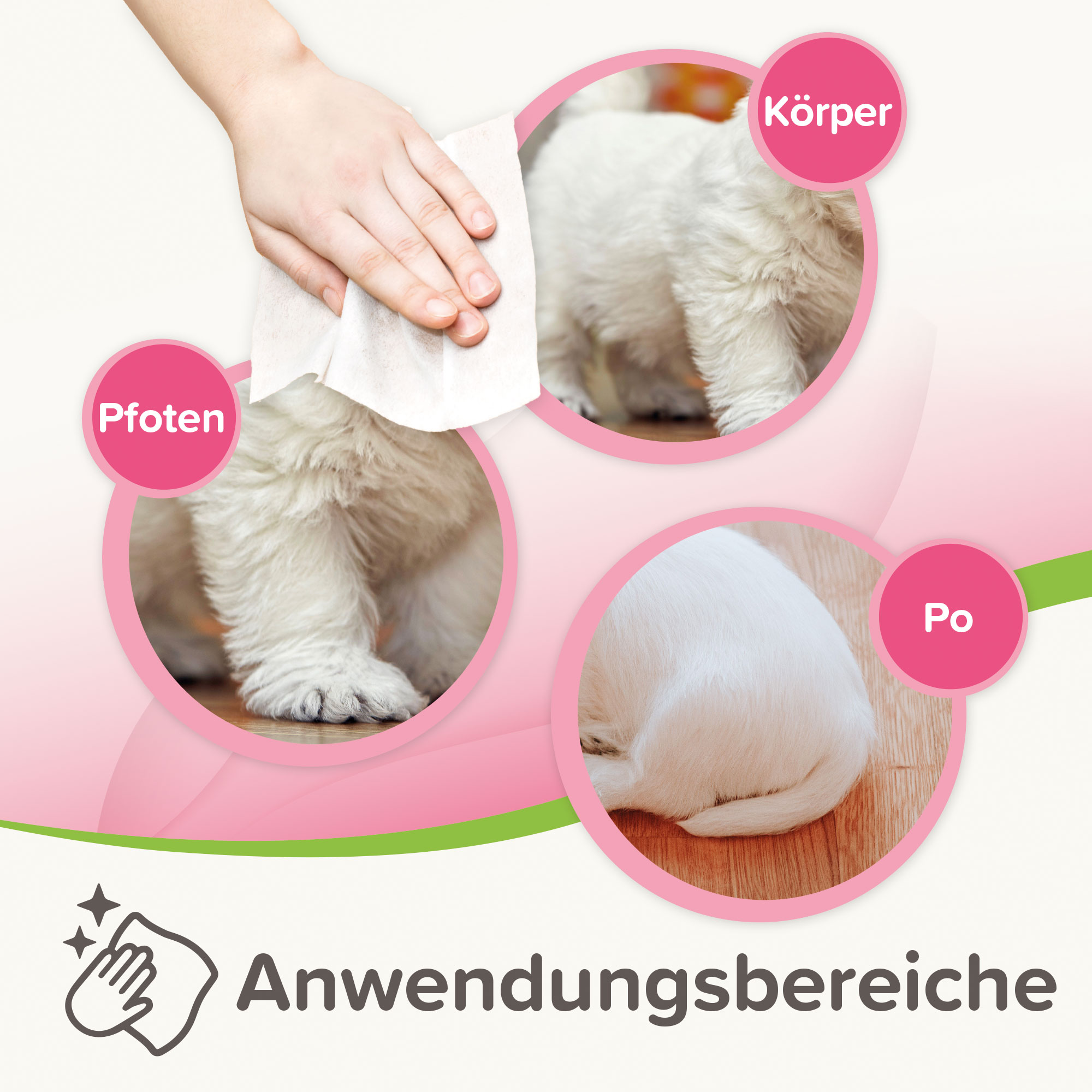 Körper

Pfoten

Po

Anwendungsbereiche