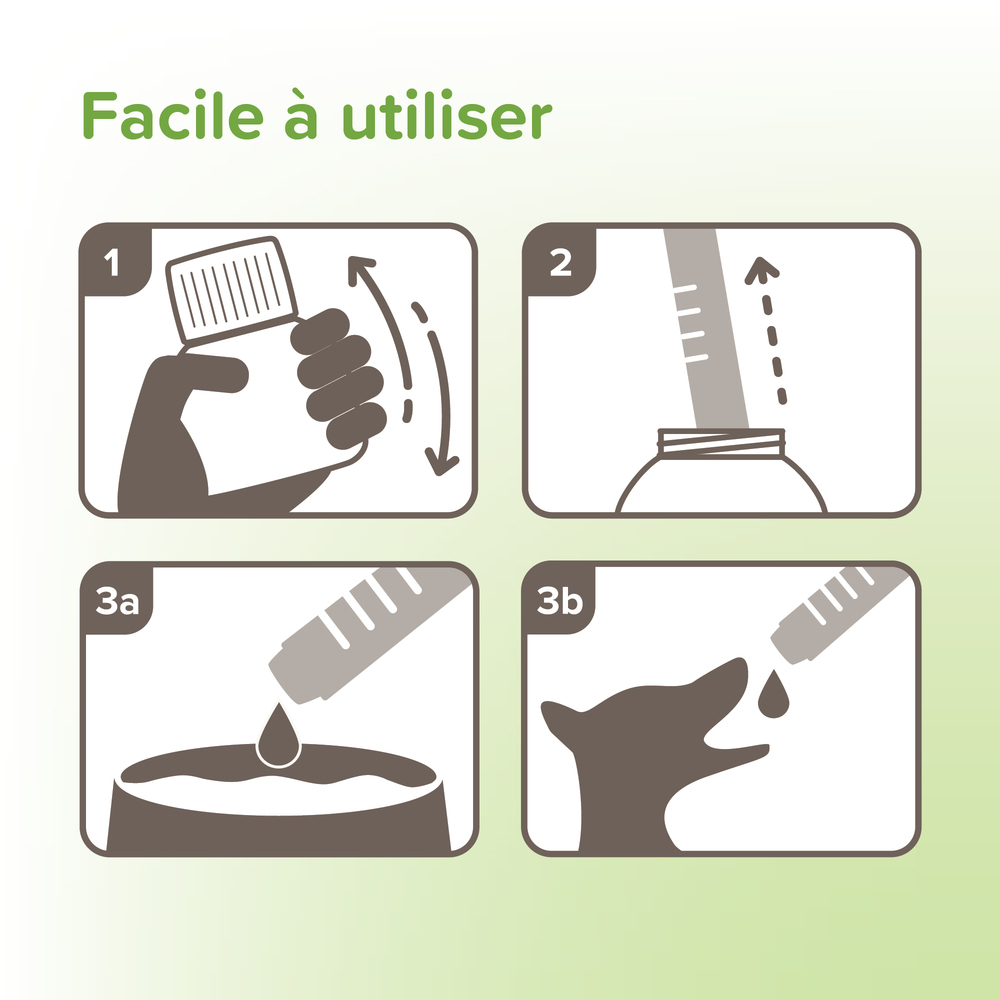 Facile à utiliser

1

2

3a

3b