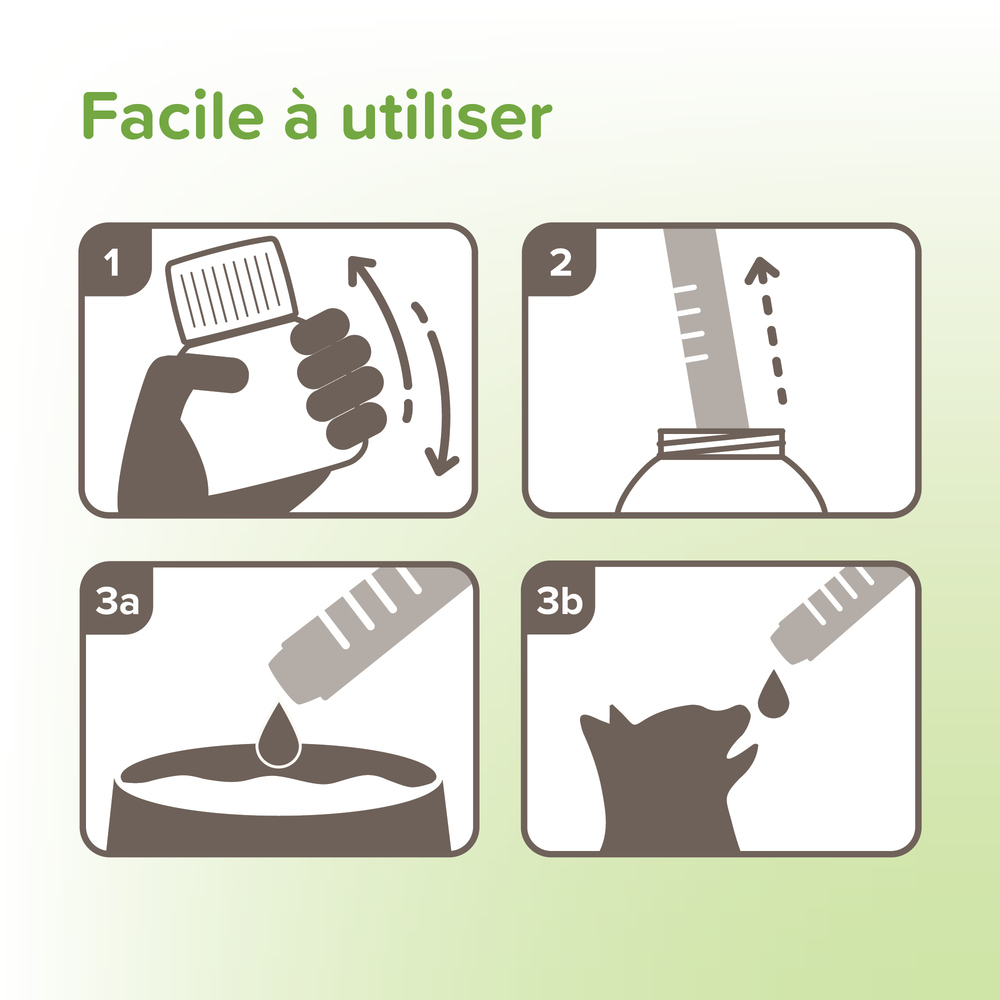 Facile à utiliser

1

2

3a

3b