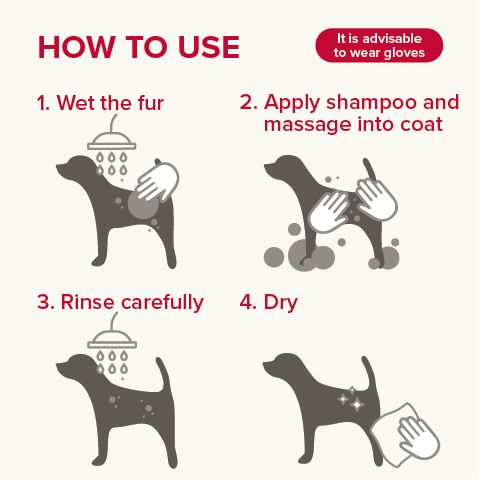 HOW TO USE

It is advisable to wear gloves

1. Wet the fur

2. Apply shampoo and massage into coat

3. Rinse carefully

4. Dry