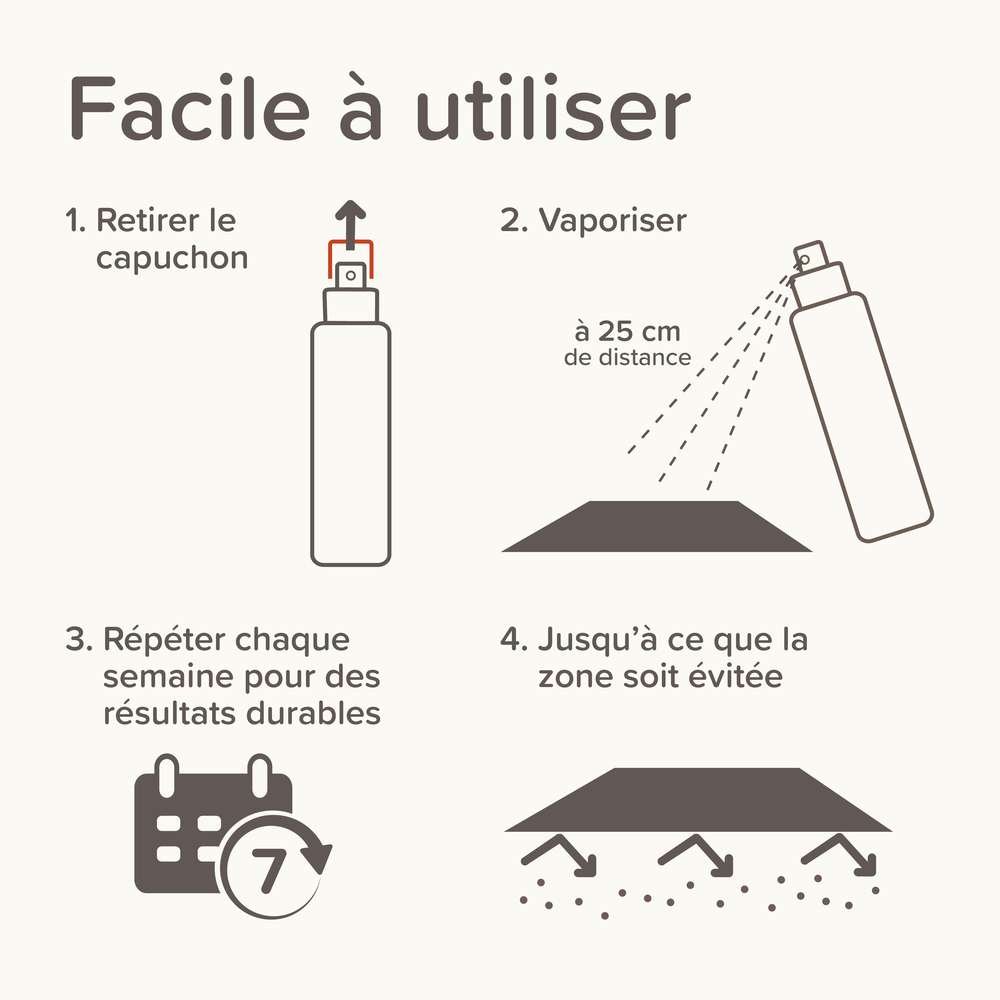 Facile à utiliser

1. Retirer le capuchon

2. Vaporiser

à 25 cm
de distance

3. Répéter chaque semaine pour des résultats durables

7

4. Jusqu'à ce que la zone soit évitée