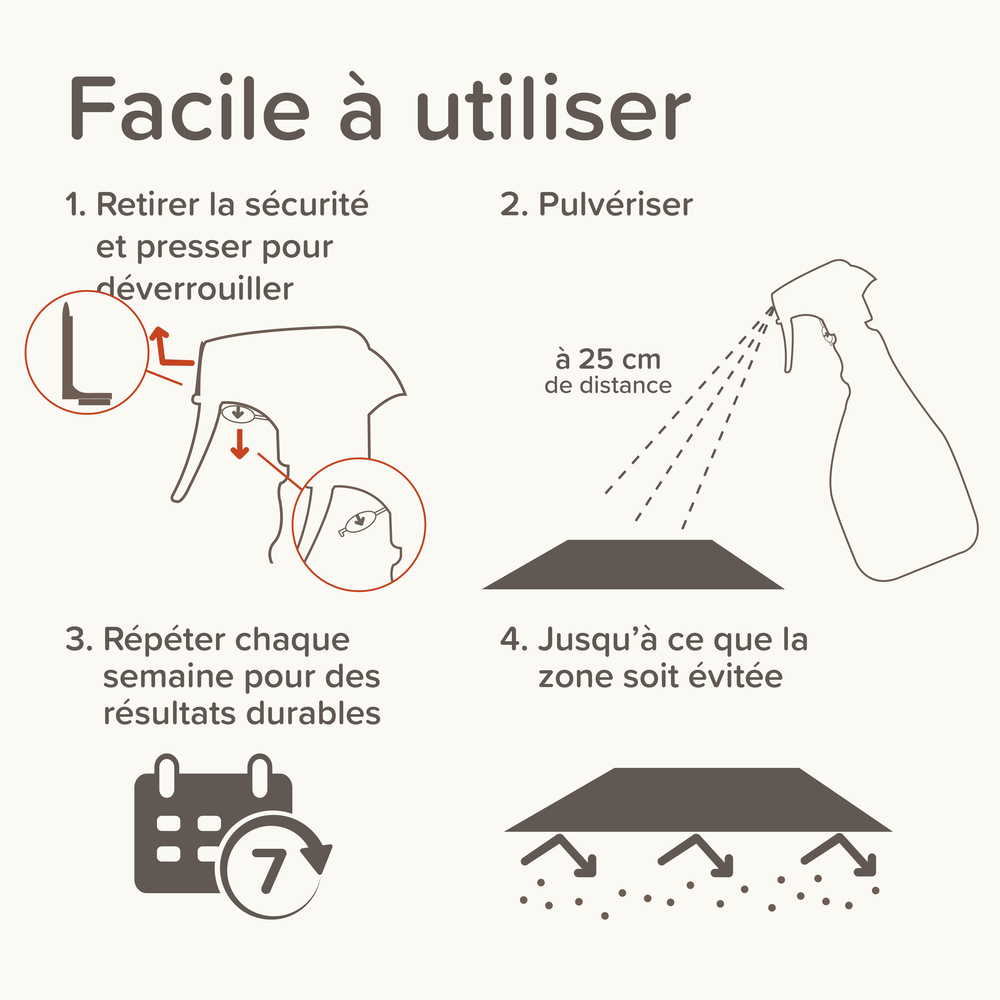 Facile à utiliser

1. Retirer la sécurité et presser pour déverrouiller

2. Pulvériser

à 25 cm de distance

3. Répéter chaque semaine pour des résultats durables

7

4. Jusqu'à ce que la zone soit évitée