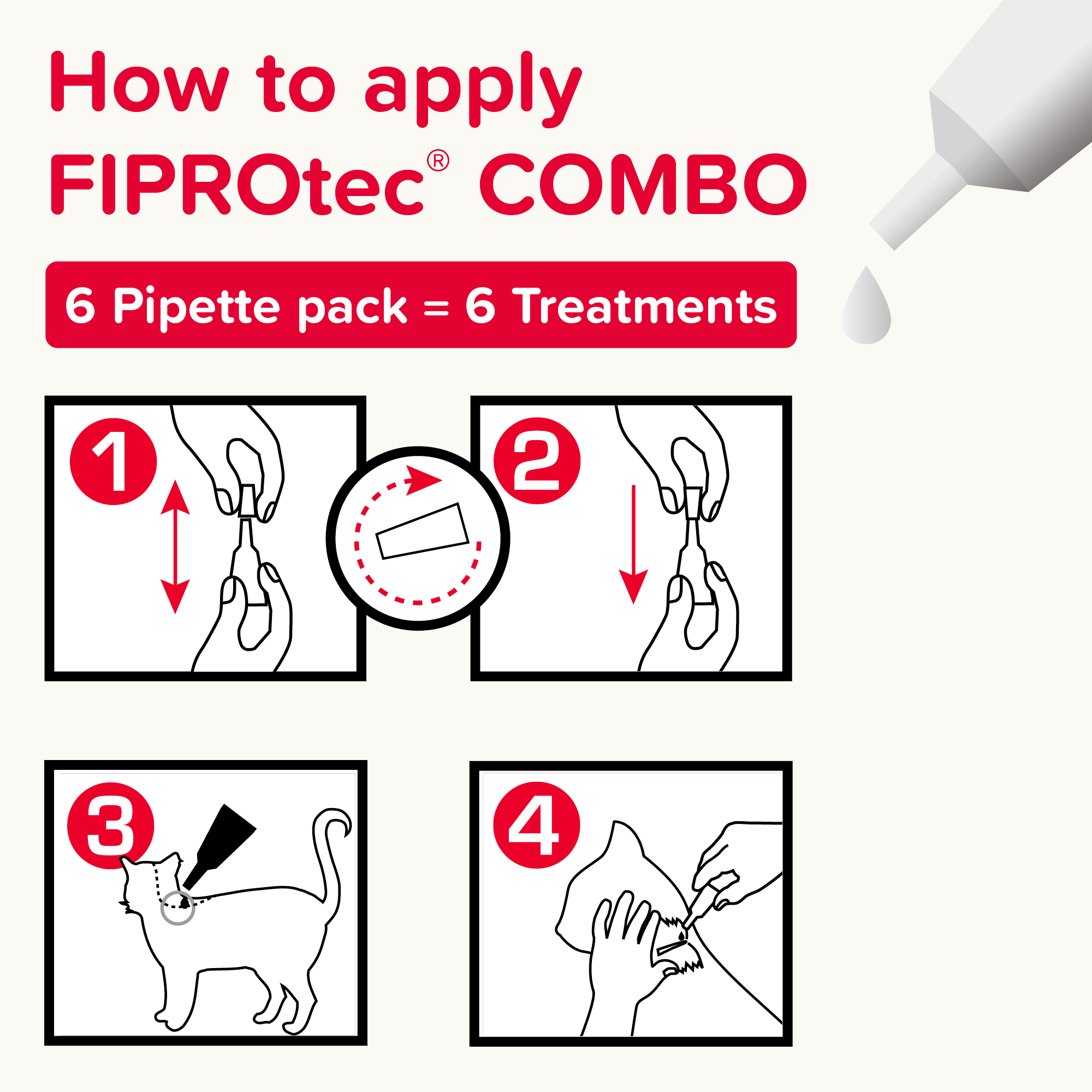 How to apply FIPROtec® COMBO

6 Pipette pack = 6 Treatments

1

2

3

4