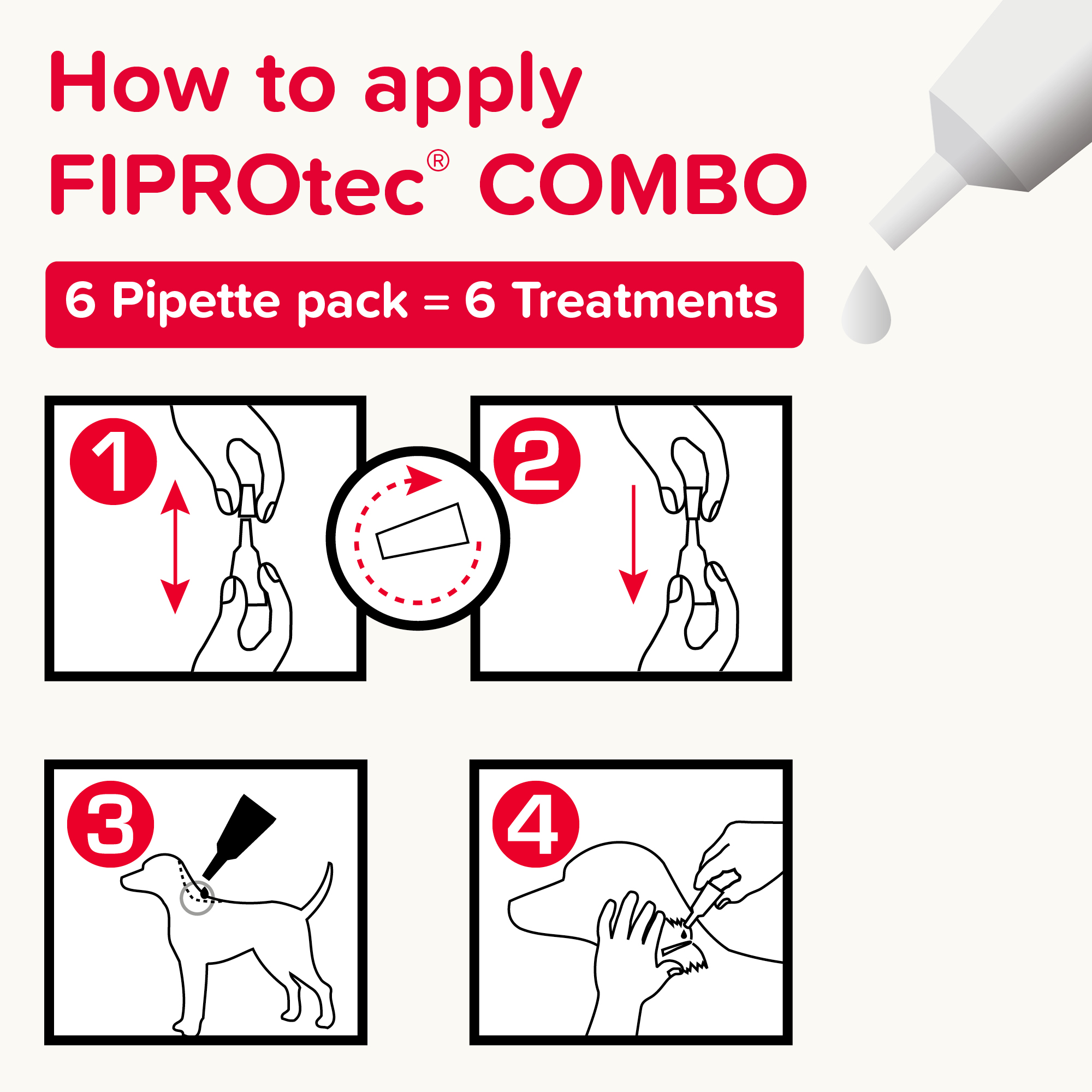 How to apply FIPROtec® COMBO

6 Pipette pack = 6 Treatments

1

2

3

4