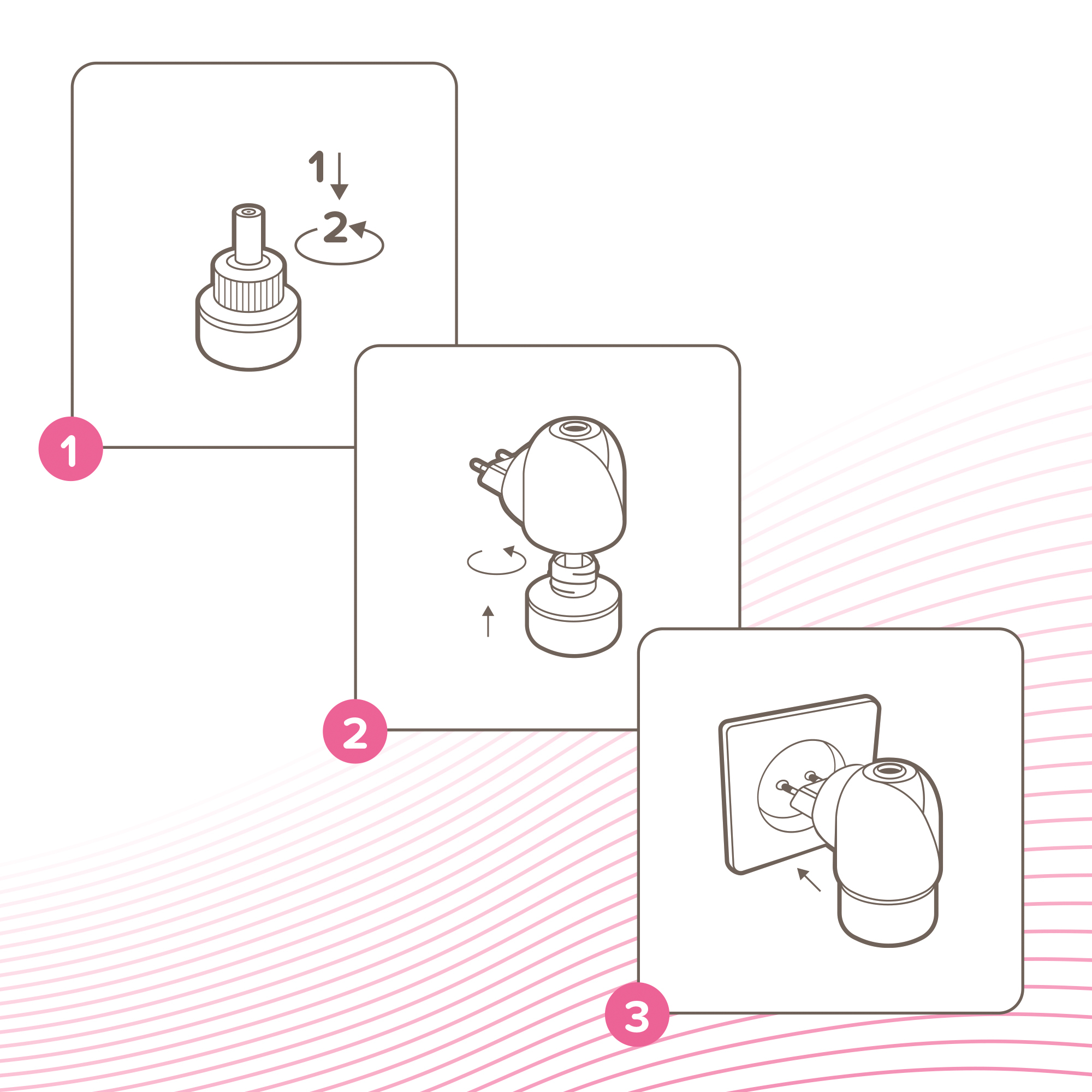 1
2
1
2
3