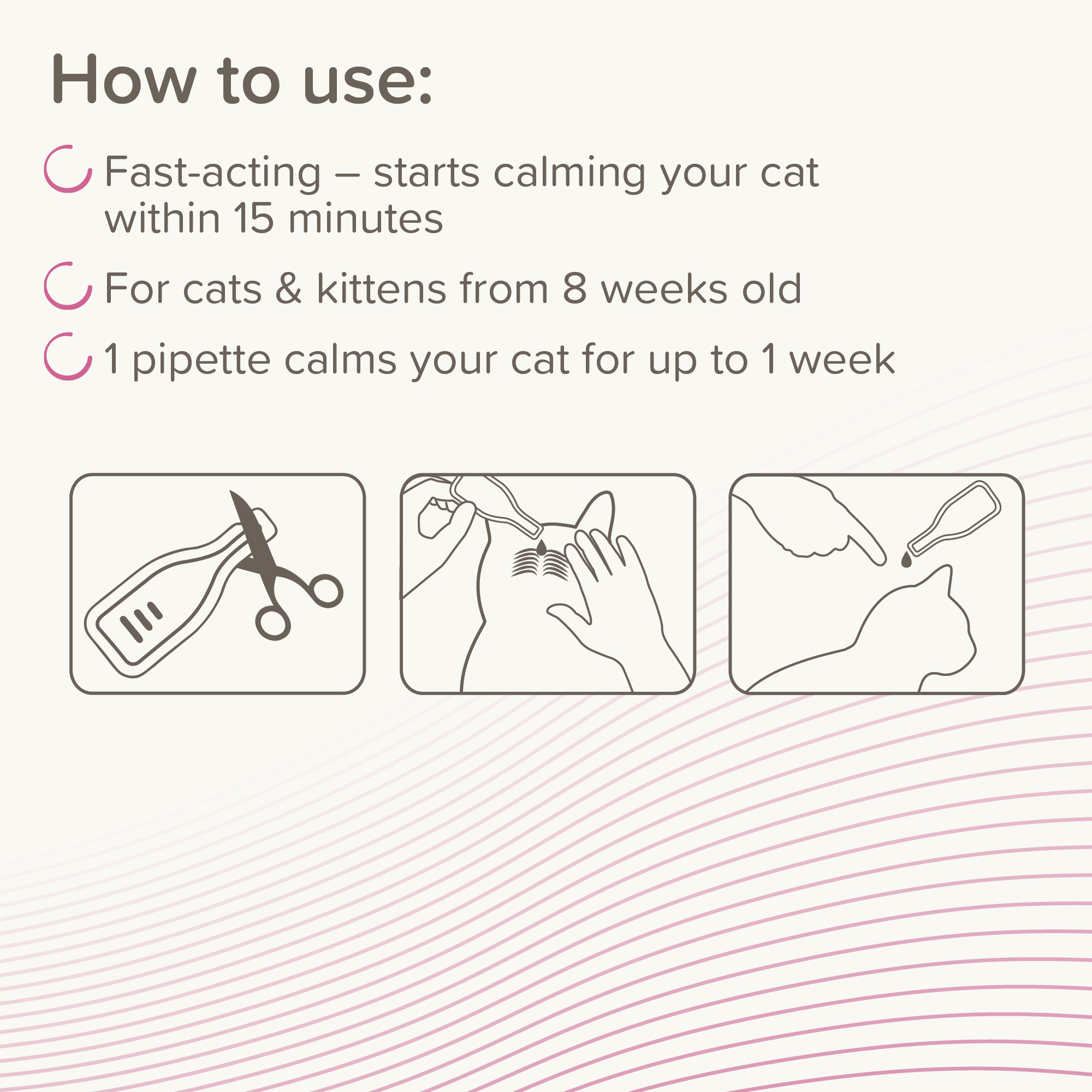 How to use:

Fast-acting – starts calming your cat within 15 minutes

For cats & kittens from 8 weeks old

1 pipette calms your cat for up to 1 week