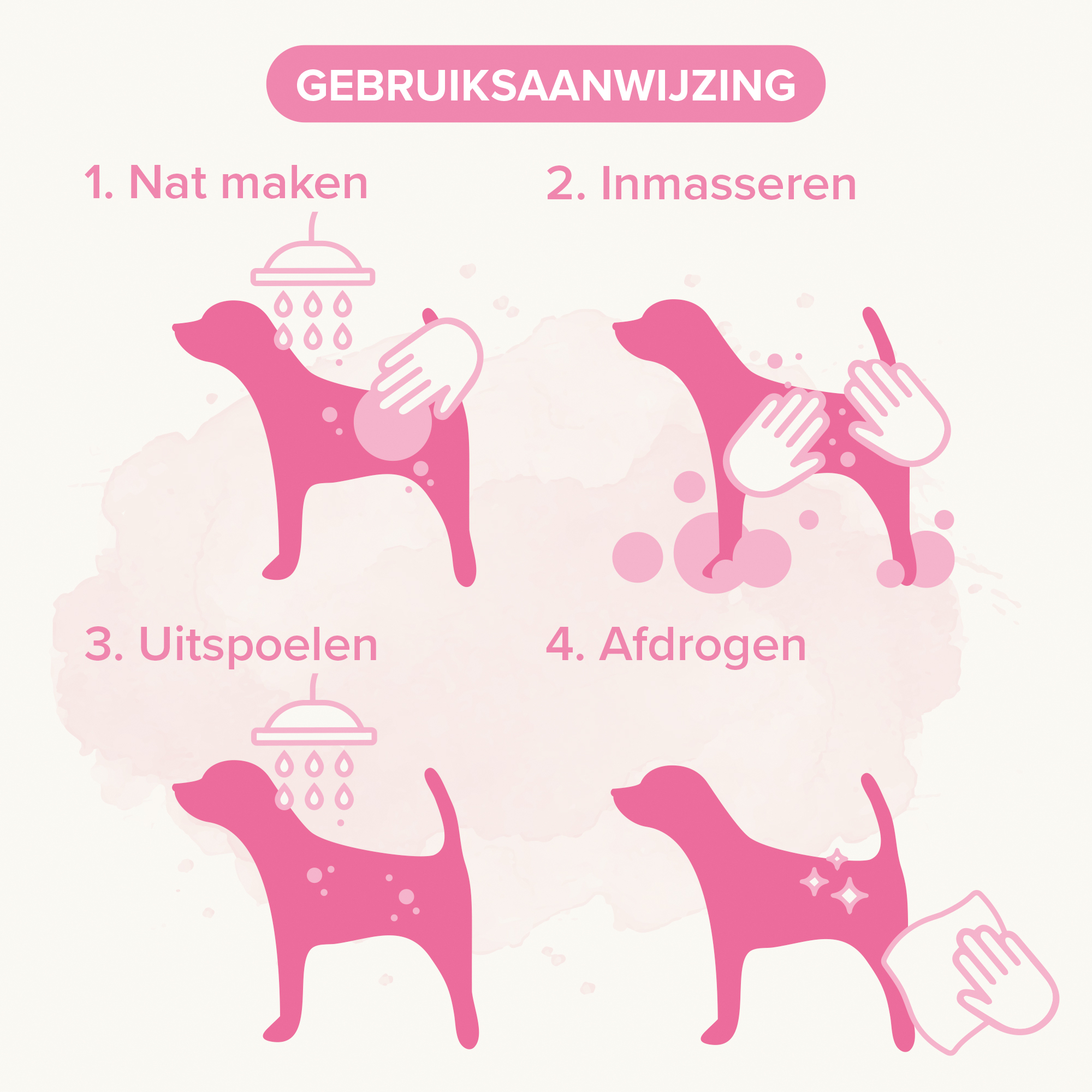 GEBRUIKSAANWIJZING

1. Nat maken

2. Inmasseren

3. Uitspoelen

4. Afdrogen