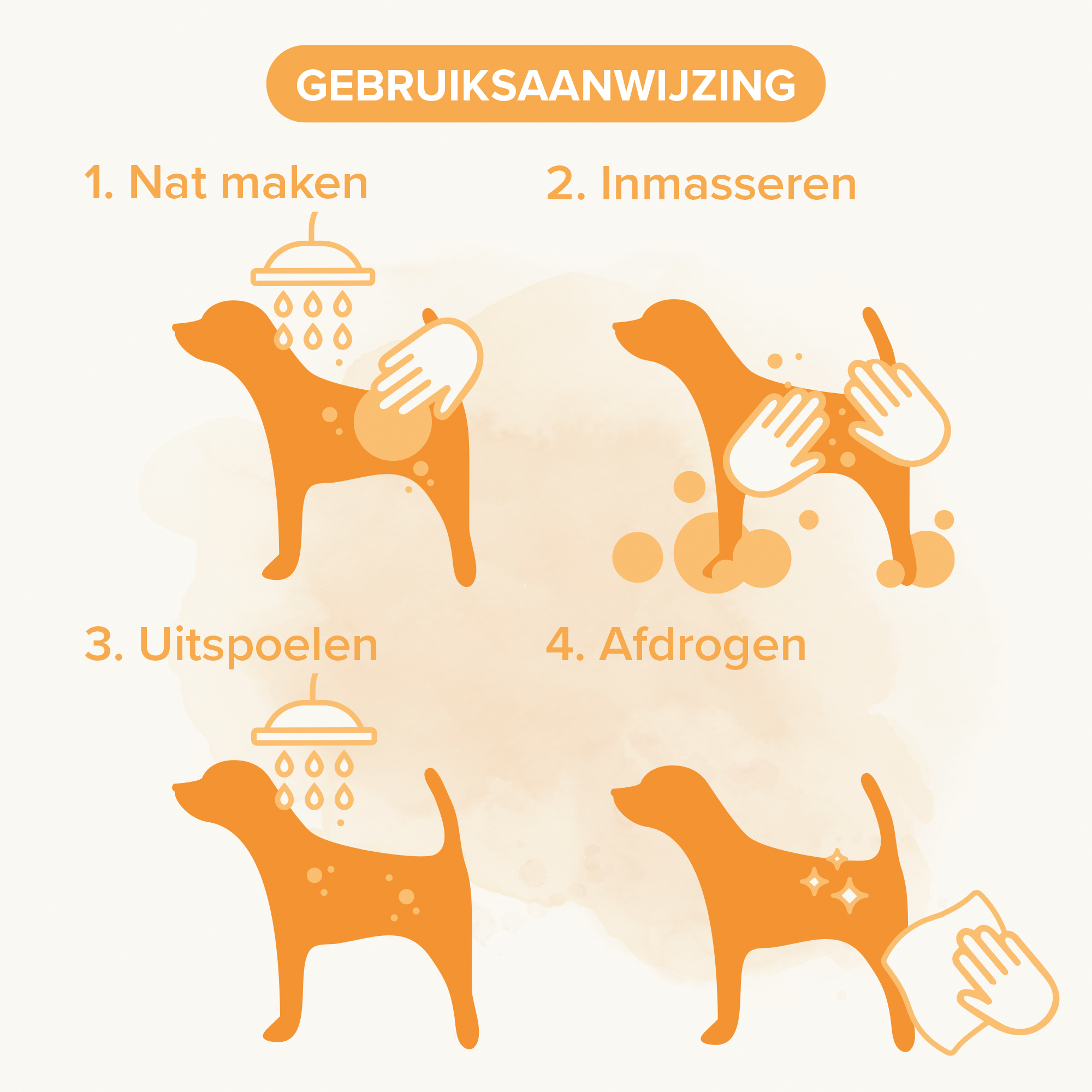 GEBRUIKSAANWIJZING

1. Nat maken

2. Inmasseren

3. Uitspoelen

4. Afdrogen