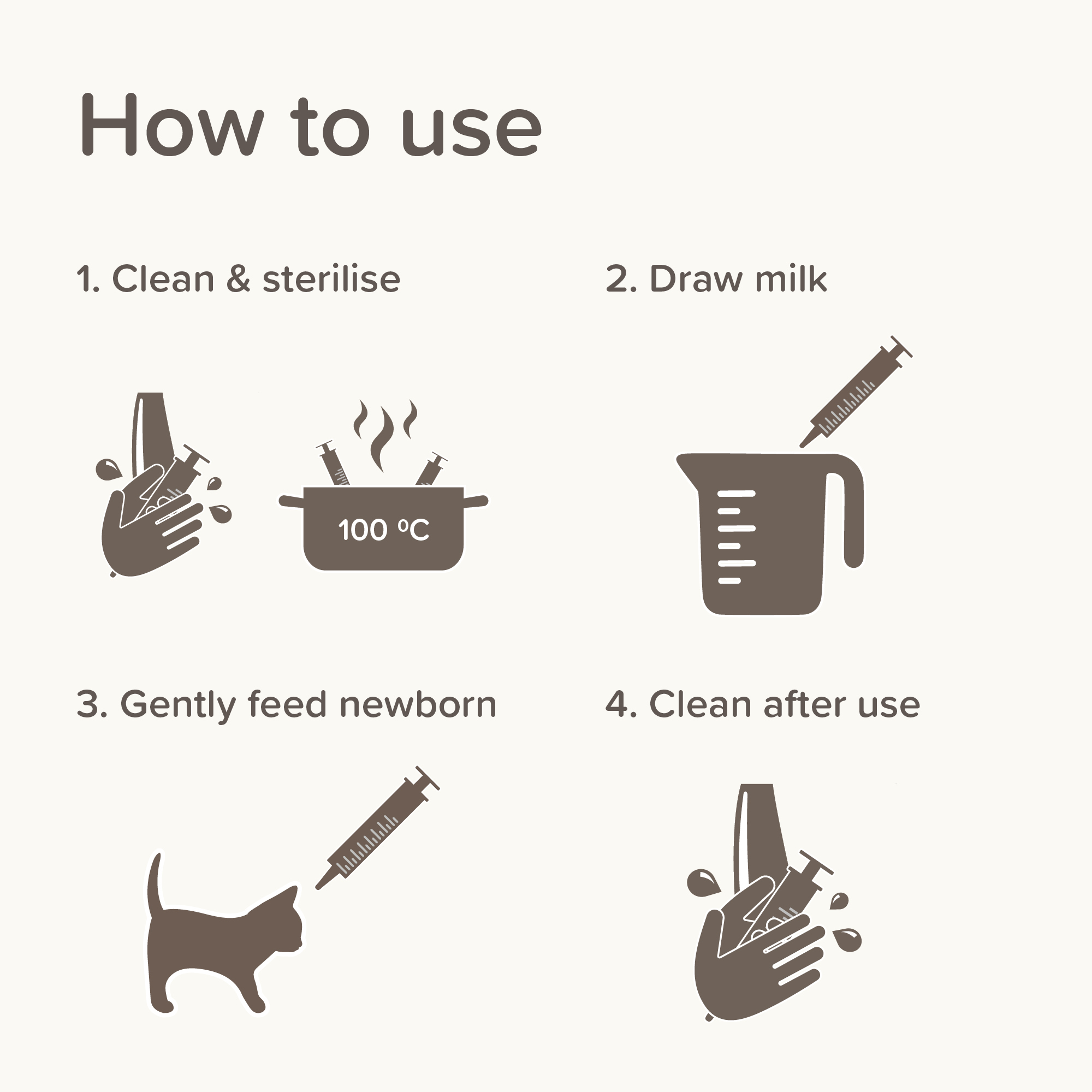 How to use

1. Clean & sterilise

100 ºC

2. Draw milk

3. Gently feed newborn

4. Clean after use