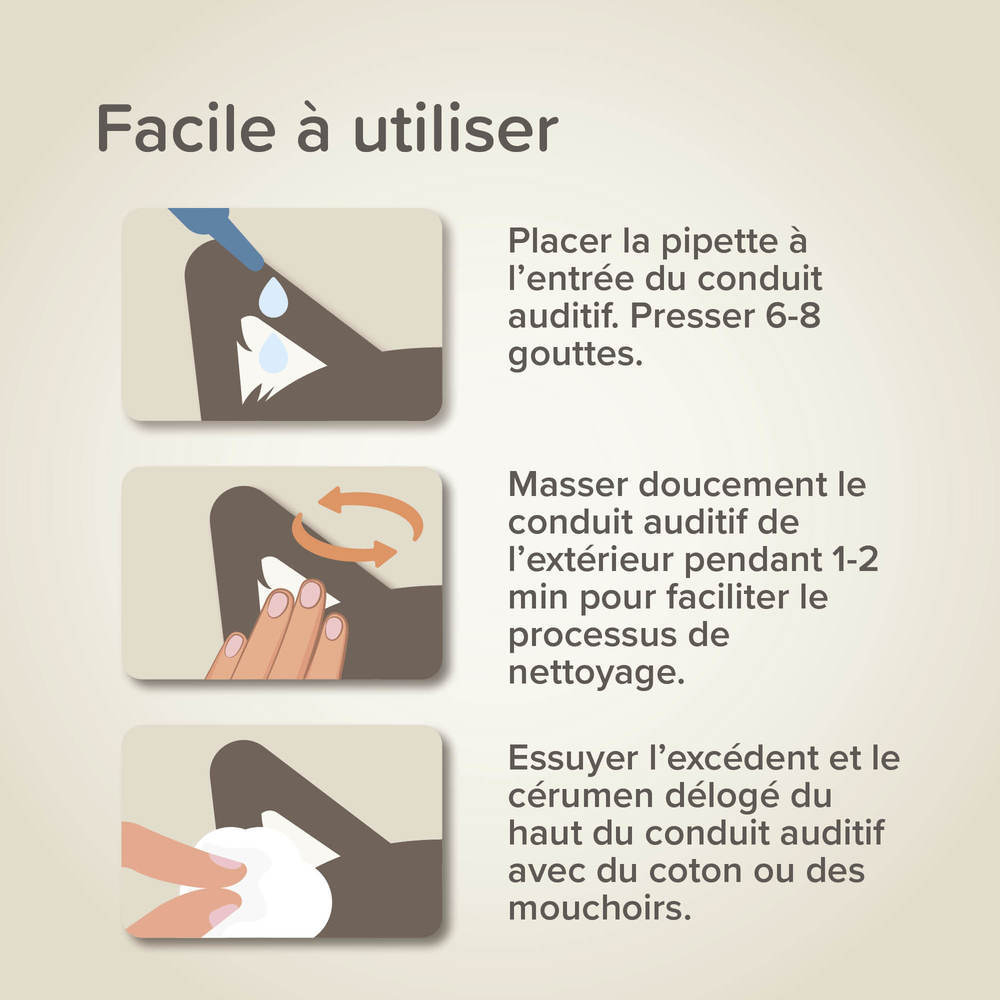 Facile à utiliser

Placer la pipette à l’entrée du conduit auditif. Presser 6-8 gouttes.

Masser doucement le conduit auditif de l’extérieur pendant 1-2 min pour faciliter le processus de nettoyage.

Essuyer l’excédent et le cérumen délogé du haut du conduit auditif avec du coton ou des mouchoirs.