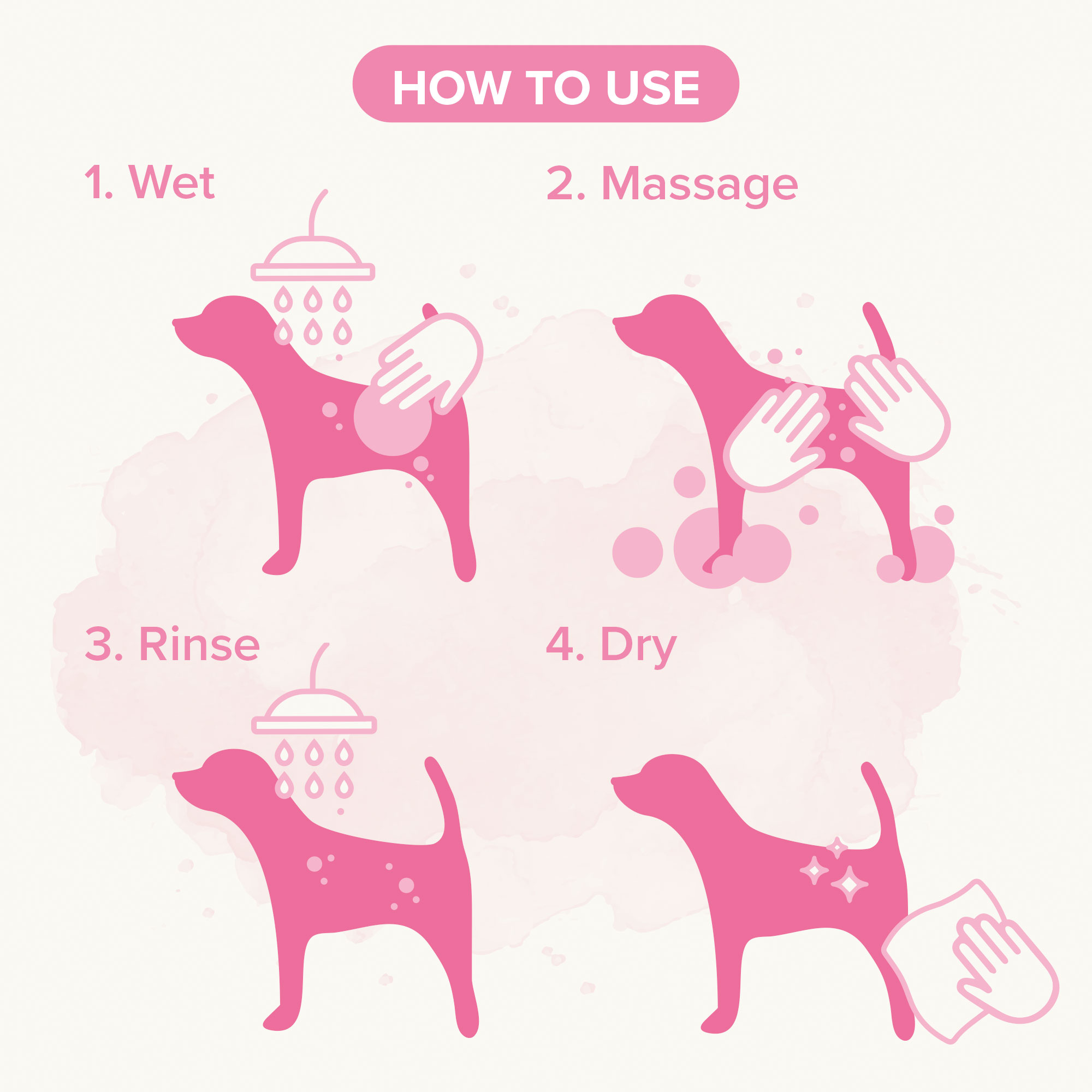 HOW TO USE

1. Wet

2. Massage

3. Rinse

4. Dry