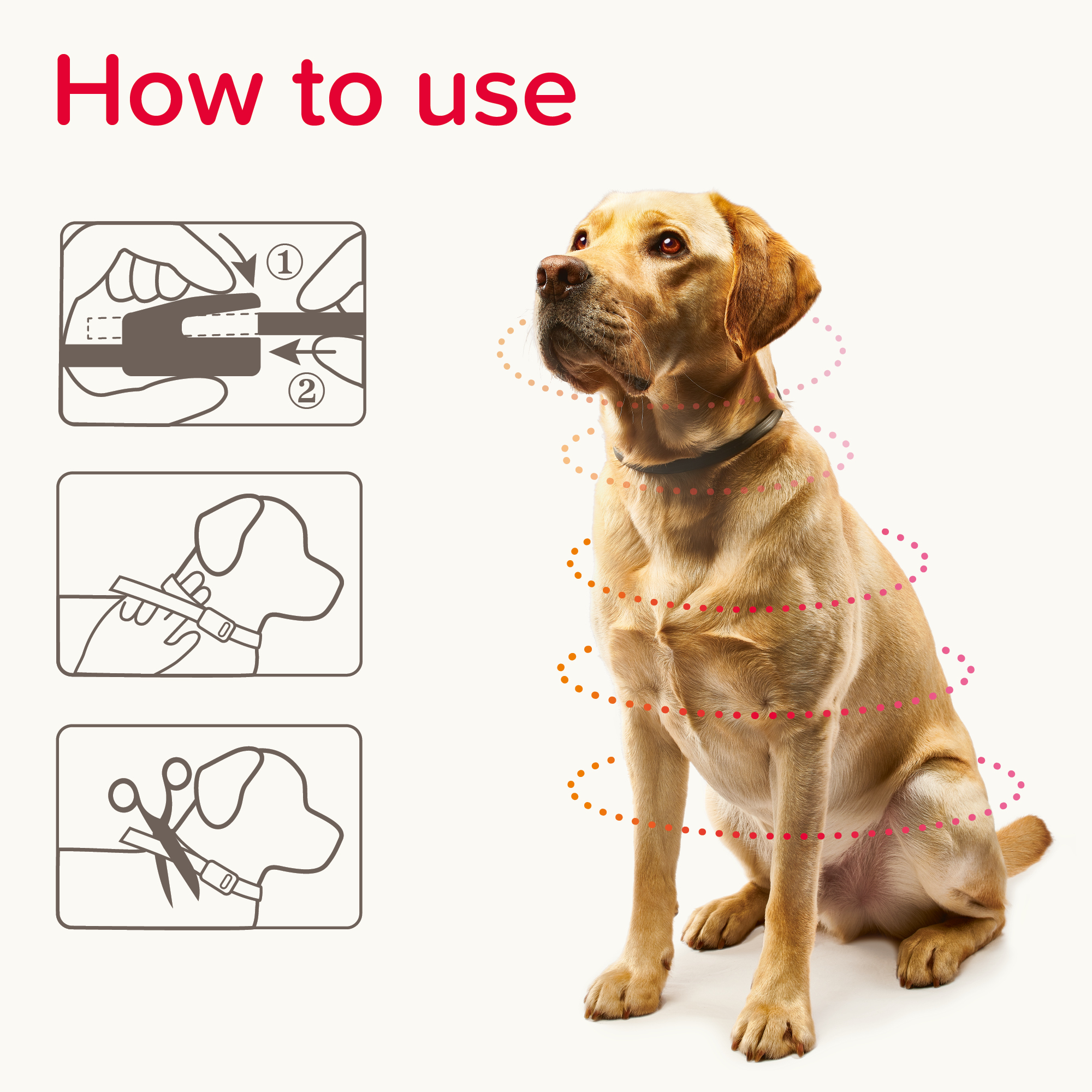 How to use

①

②