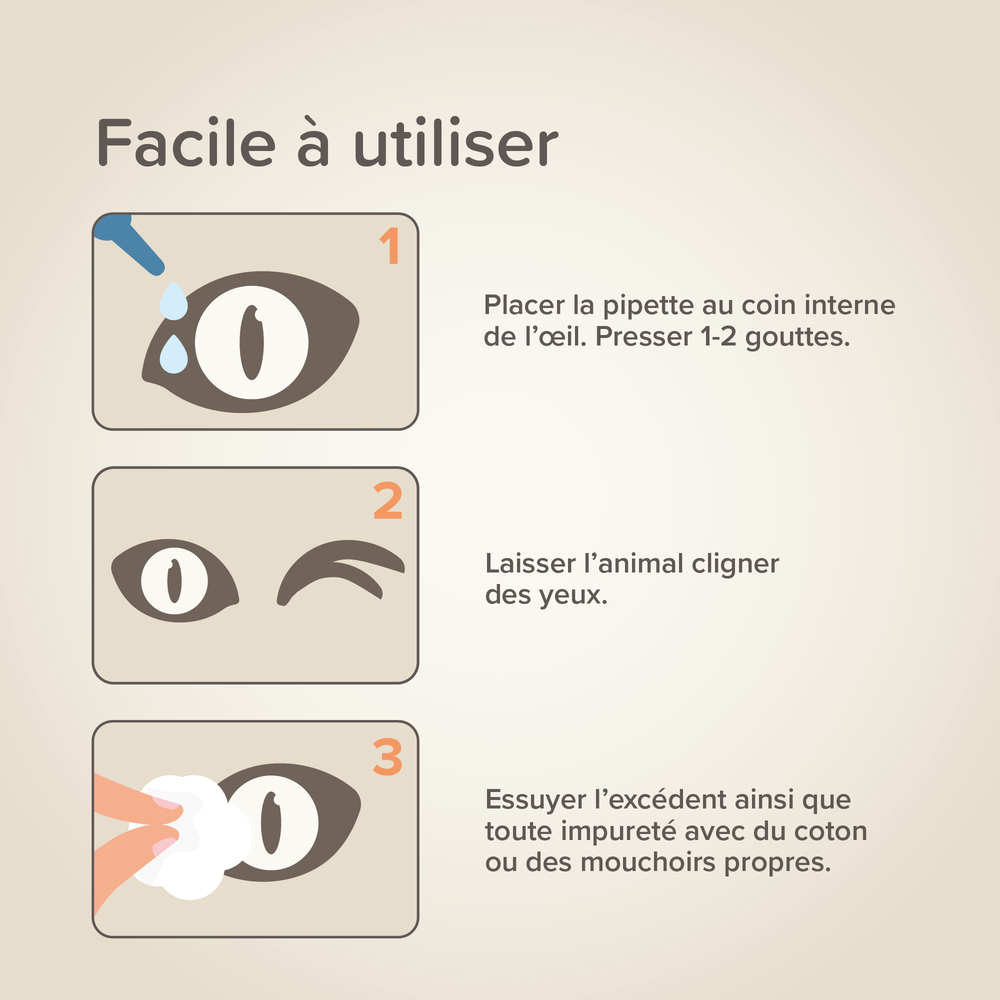 Facile à utiliser

1

Placer la pipette au coin interne de l'œil. Presser 1-2 gouttes.

2

Laisser l'animal cligner des yeux.

3

Essuyer l'excédent ainsi que toute impureté avec du coton ou des mouchoirs propres.